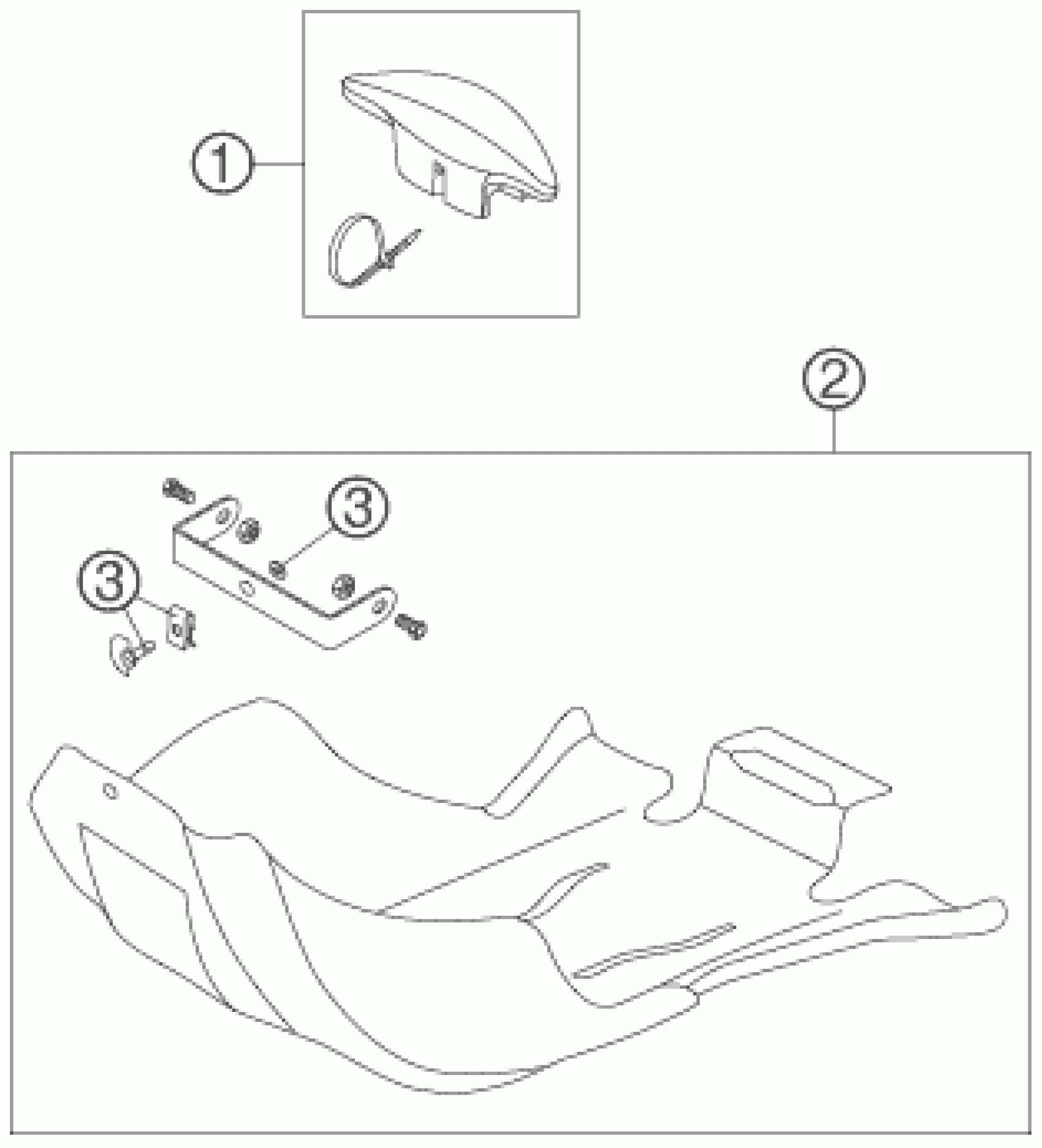 1
2
3
3