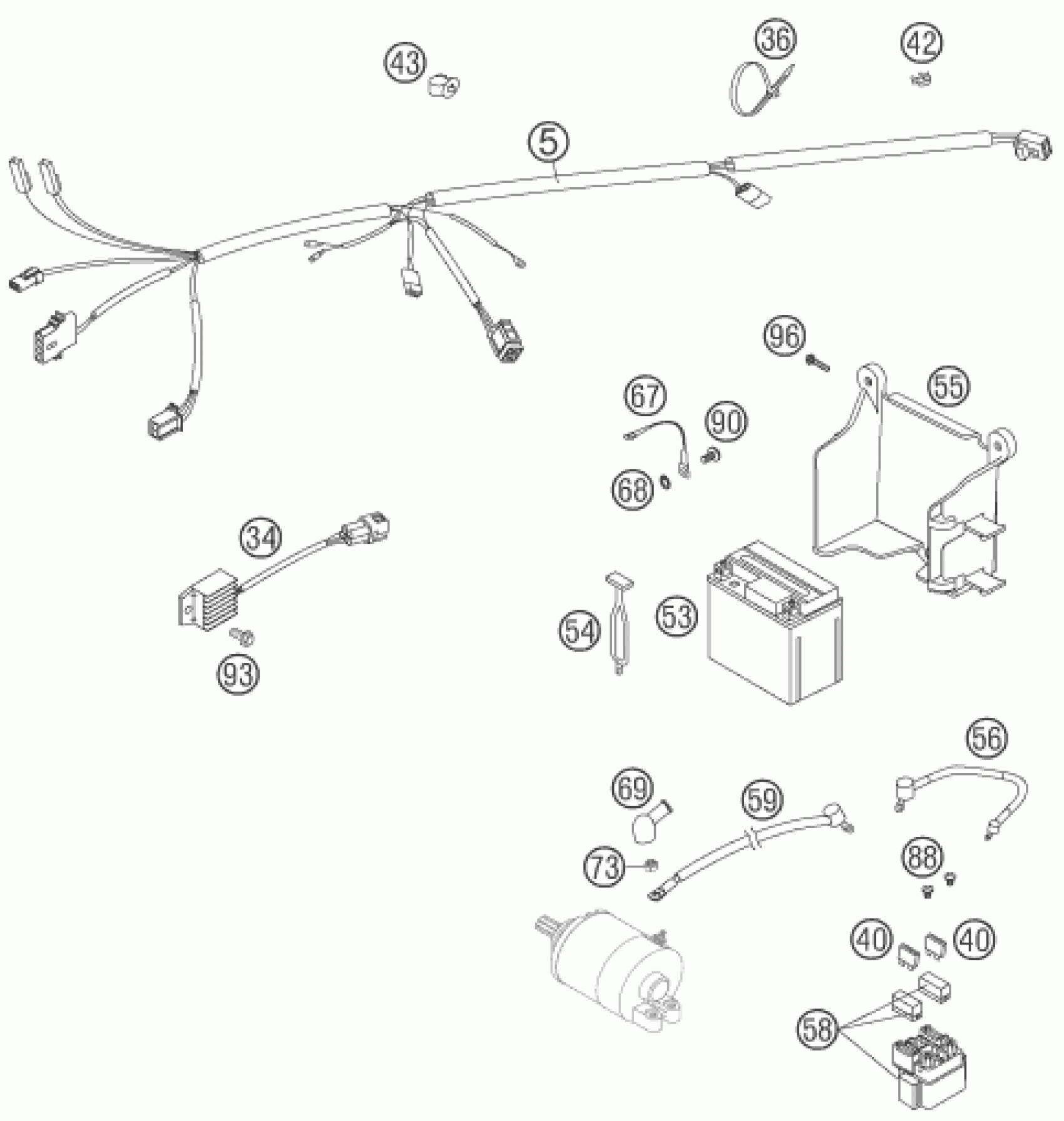 43
36
42
5
96
55
67
90
68
34
54
53
93
56
69
59
73
88
40
40
58