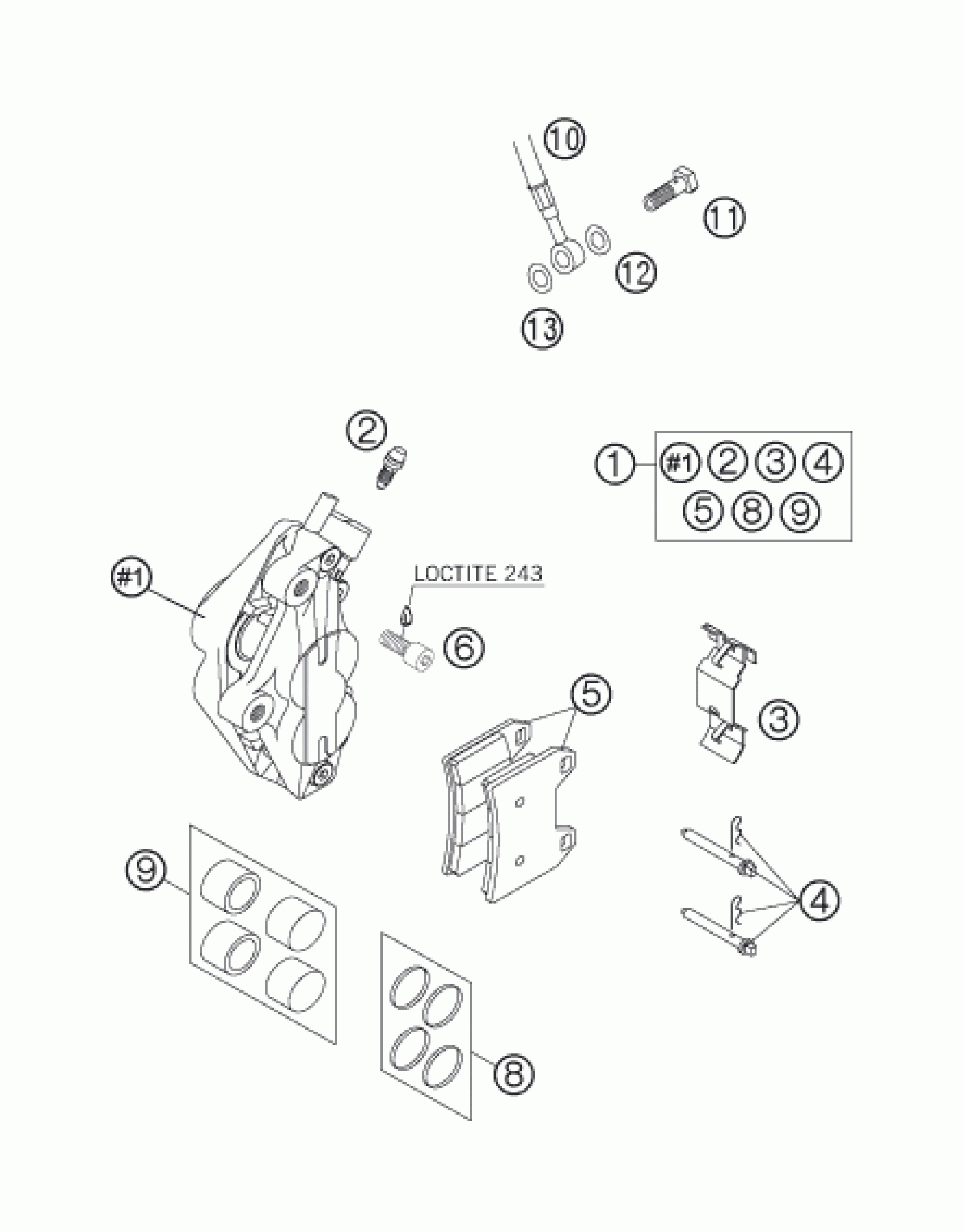 10
11
12
13
2
1
#1
2
3
4
5
8
9
#1
LOCTITE 243
6
5
3
9
4
8