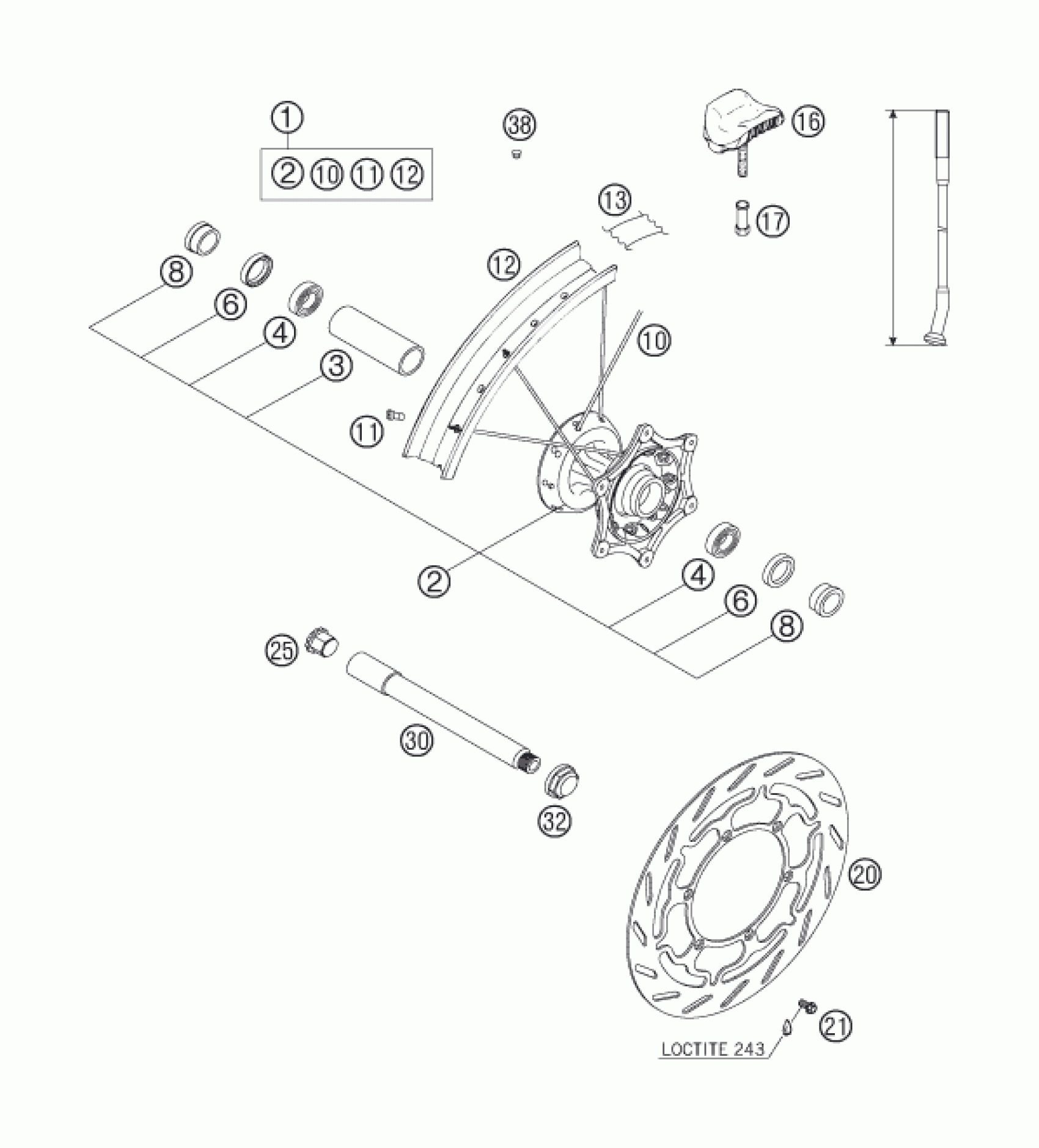 1
2 10 11 12
38
16
13
17
12
8
6
4
3
10
11
2
4
6
8
25
30
32
20
21
LOCTITE 243