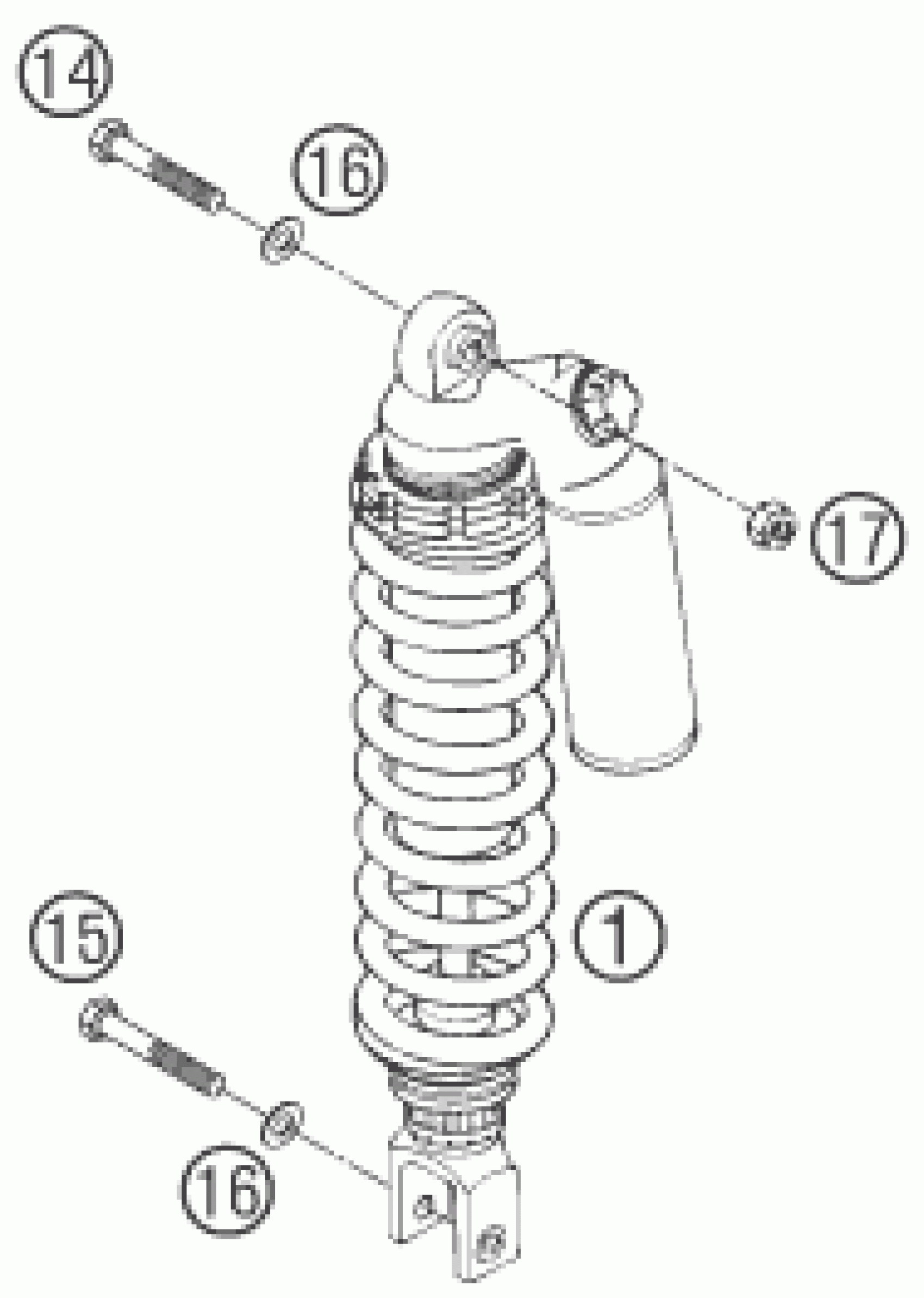 14
16
17
1
15
16