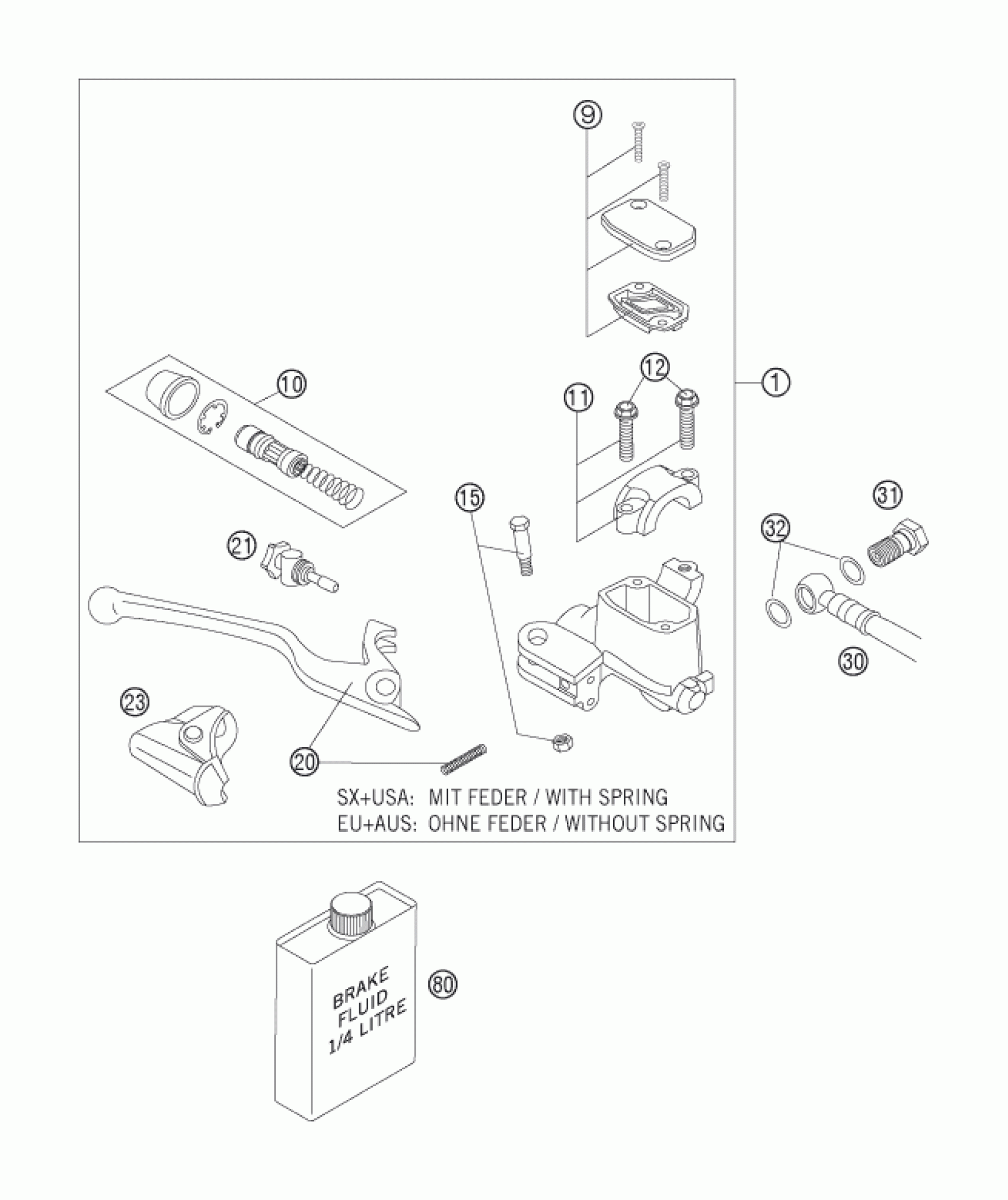 9

10

12

11

1

15

31

32

21

30

23

20

SX+USA: MIT FEDER / WITH SPRING
EU+AUS: OHNE FEDER / WITHOUT SPRING

BRAKE FLUID 1/4 LITRE

80