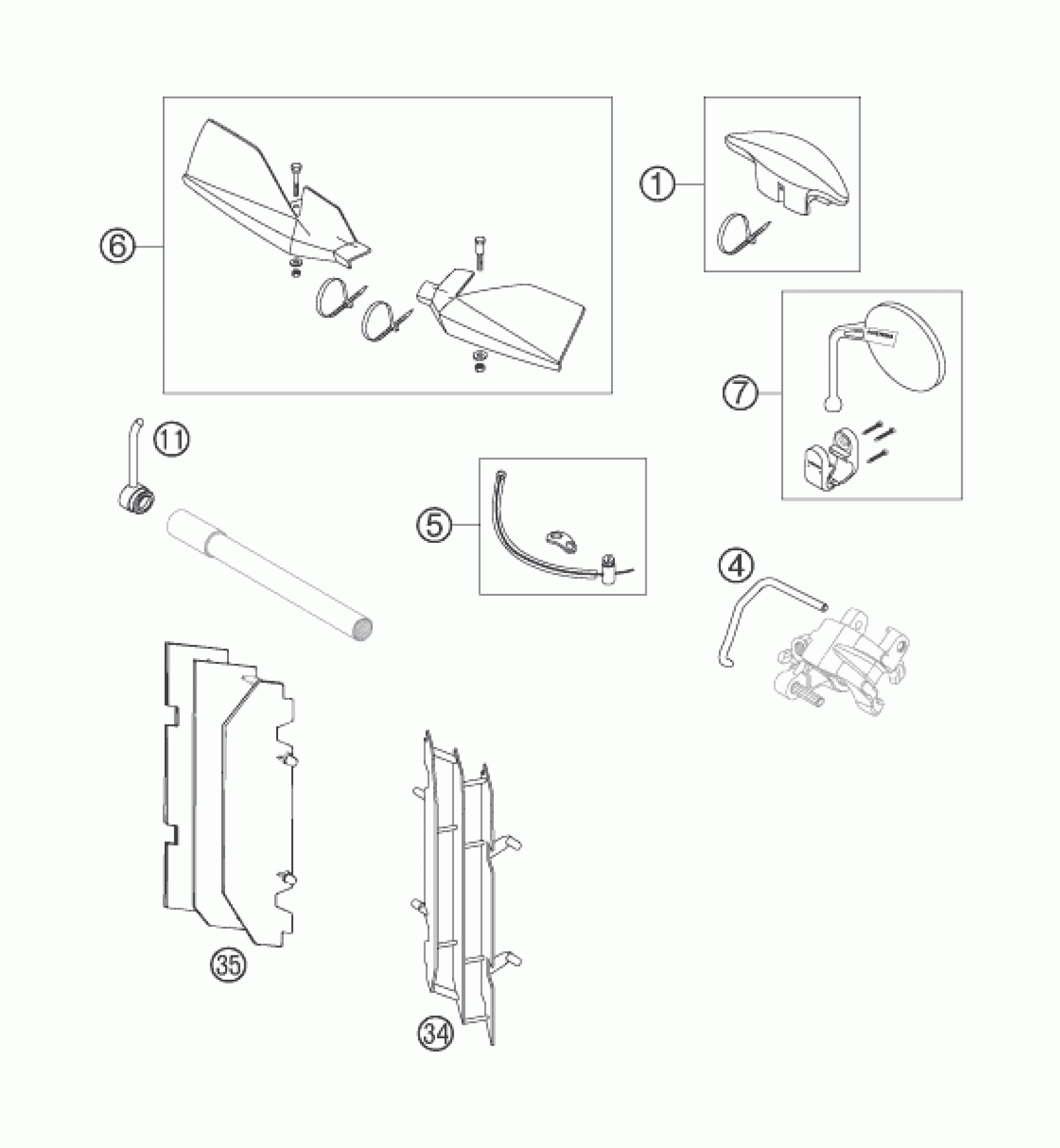 6
1
7
11
5
4
35
34