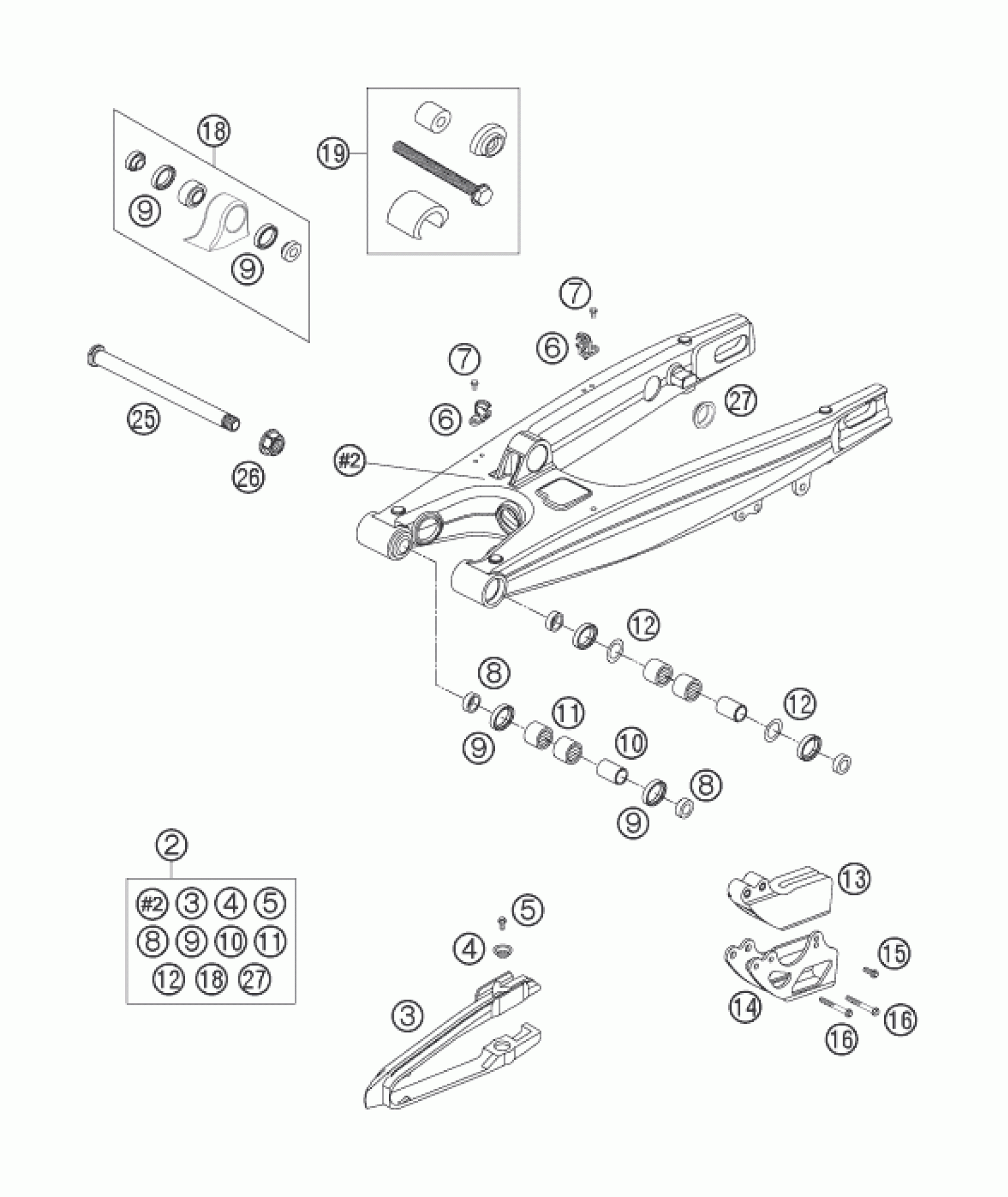 18
19
9
9
7
6
7
6
27
25
26
#2
12
8
11
12
9
10
8
9
2
#2 3 4 5
8 9 10 11
12 18 27
5
4
3
13
15
14
16
16