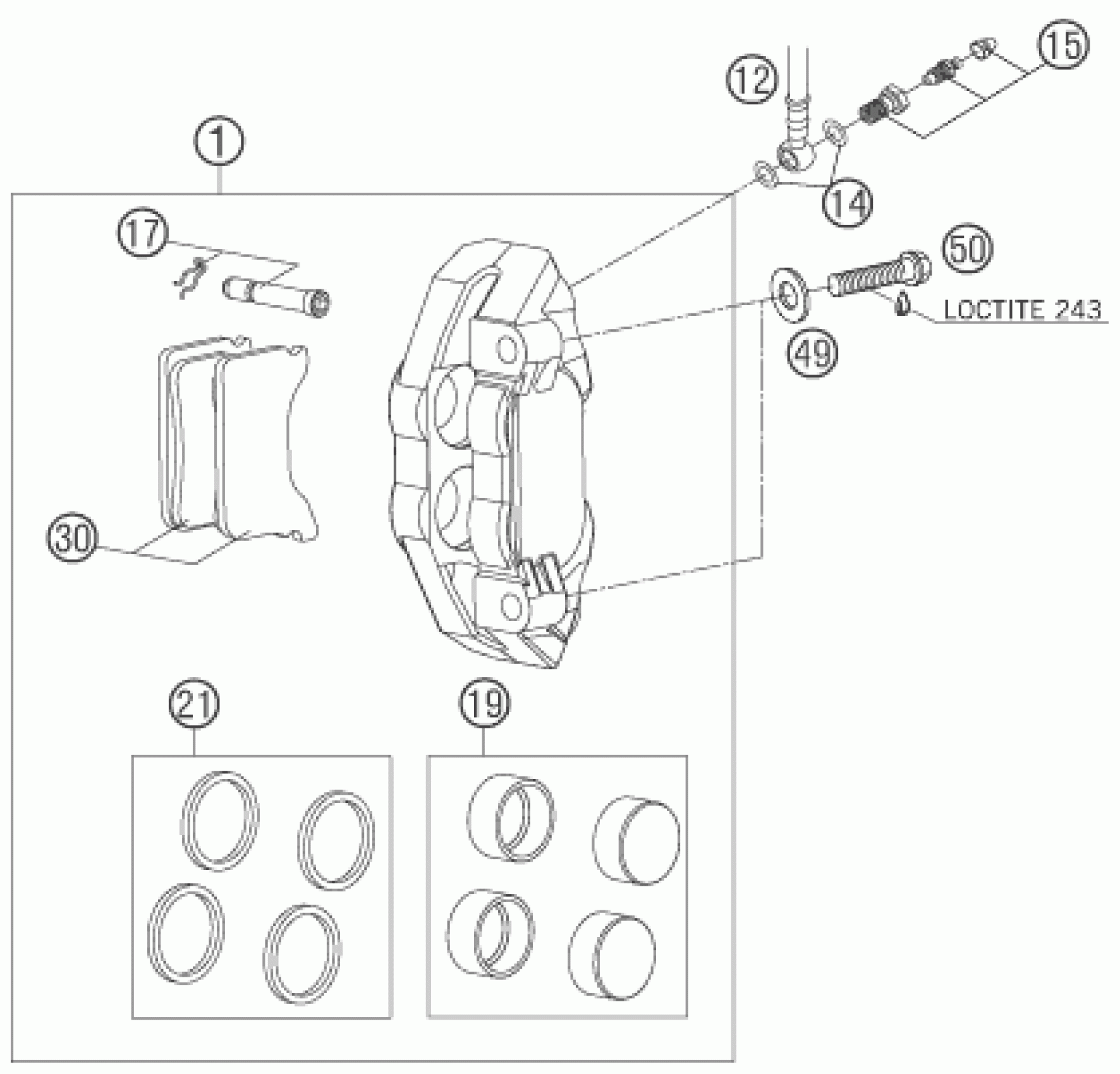 15
12
1
14
17
50
LOCTITE 243
49
30
21
19