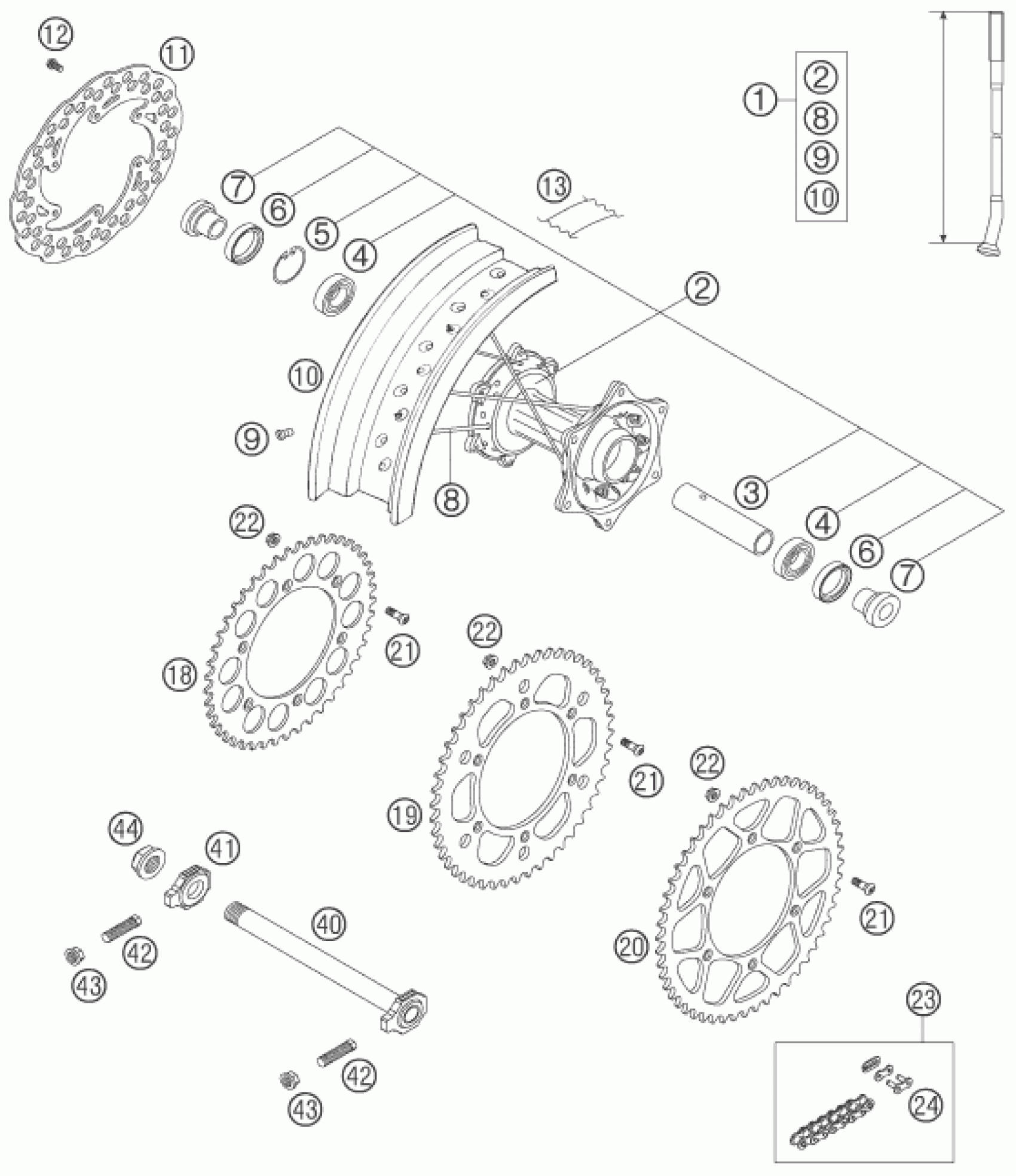 12
11
1
2
8
9
10
7
6
5
4
13
2
10
9
8
3
4
6
7
22
21
18
22
21
19
22
21
20
44
41
40
42
43
42
43
23
24