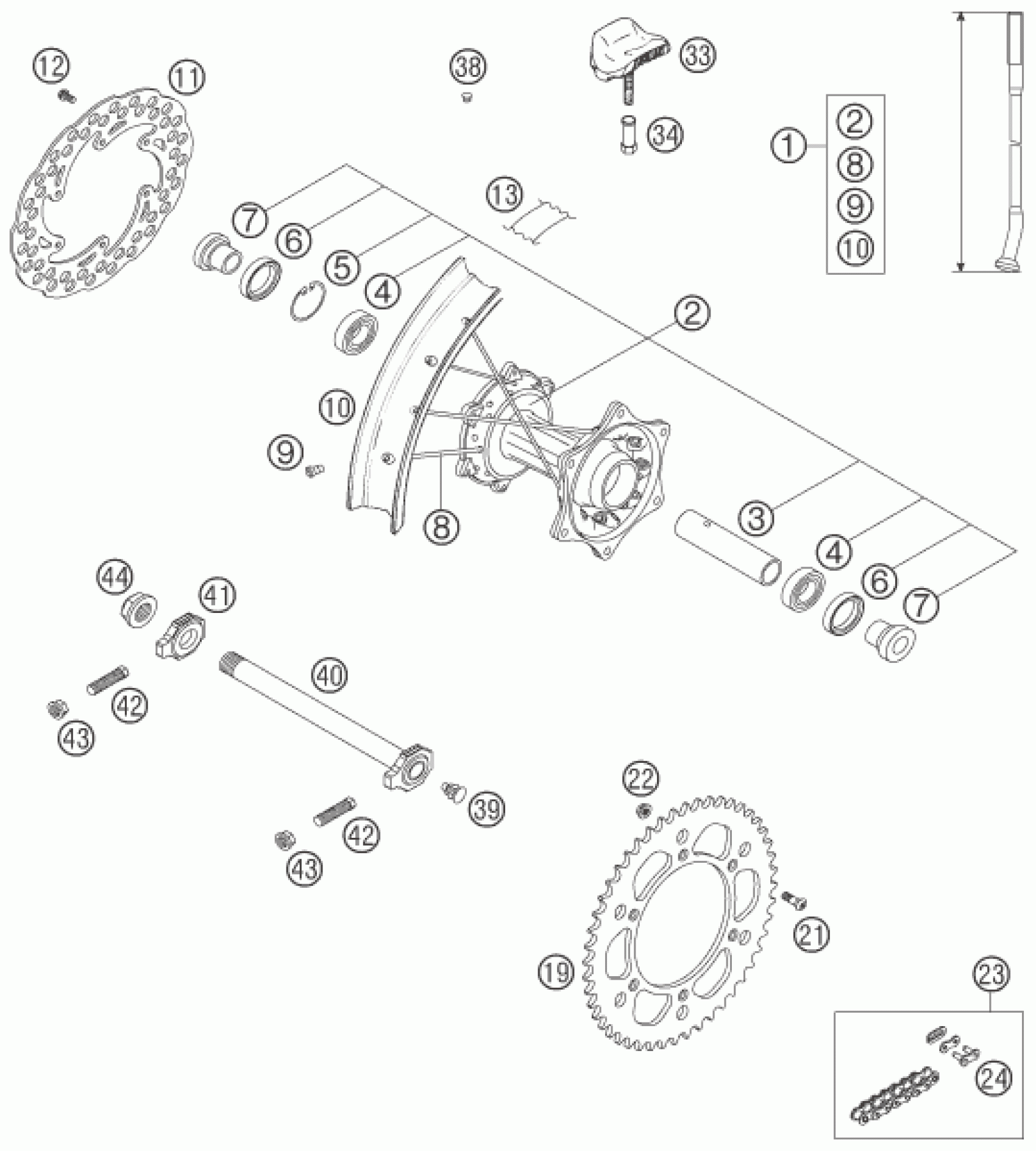 12
11
38
33
34
1
2
8
9
10
7
6
5
4
13
2
10
9
8
3
4
6
7
44
41
40
42
43
39
42
43
22
21
19
23
24