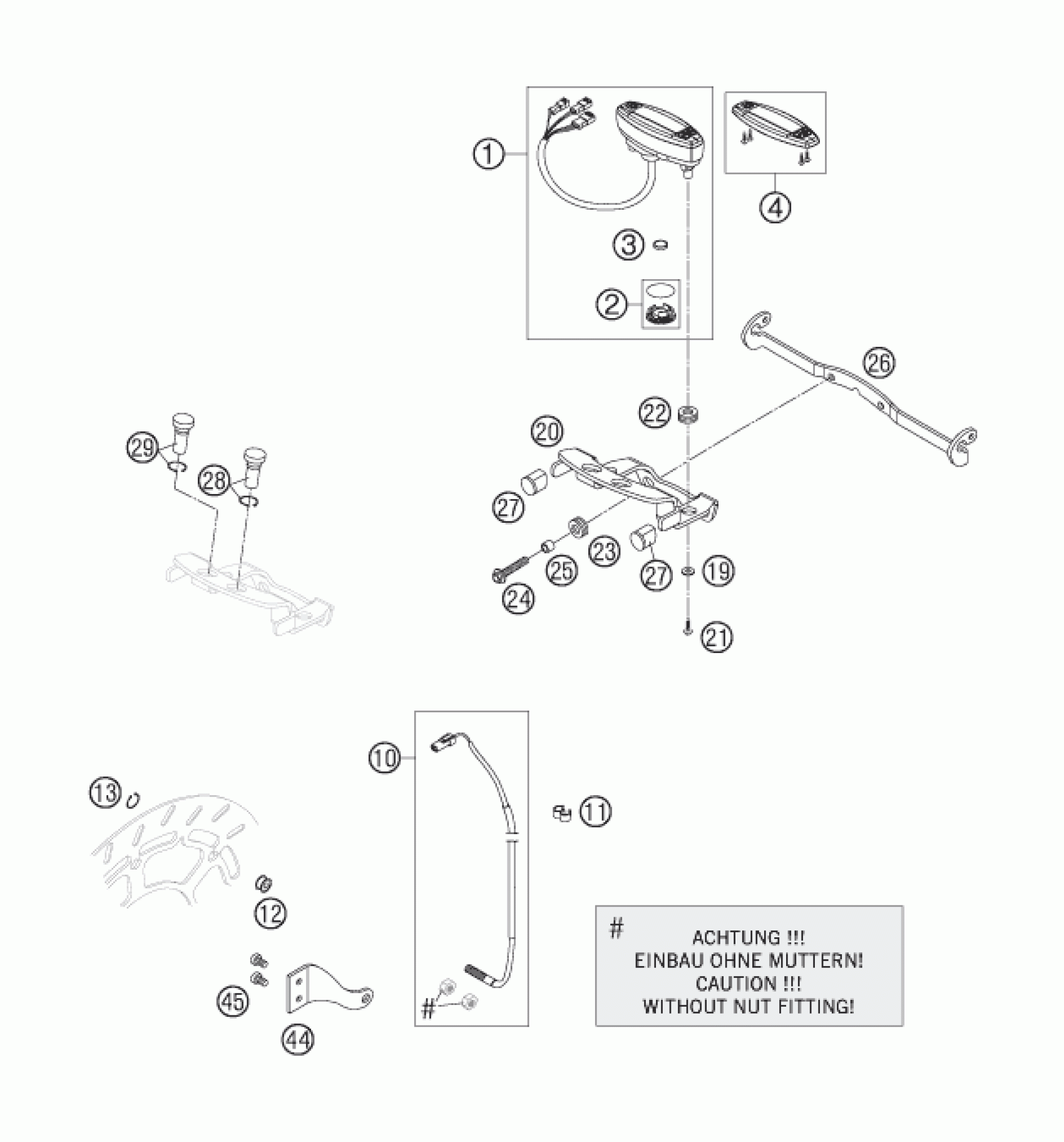 1
4
3
2
26
22
20
29
28
27
23
25
27
19
24
21
10
13
11
12
45
44
#
# ACHTUNG !!! EINBAU OHNE MUTTERN! CAUTION !!! WITHOUT NUT FITTING!