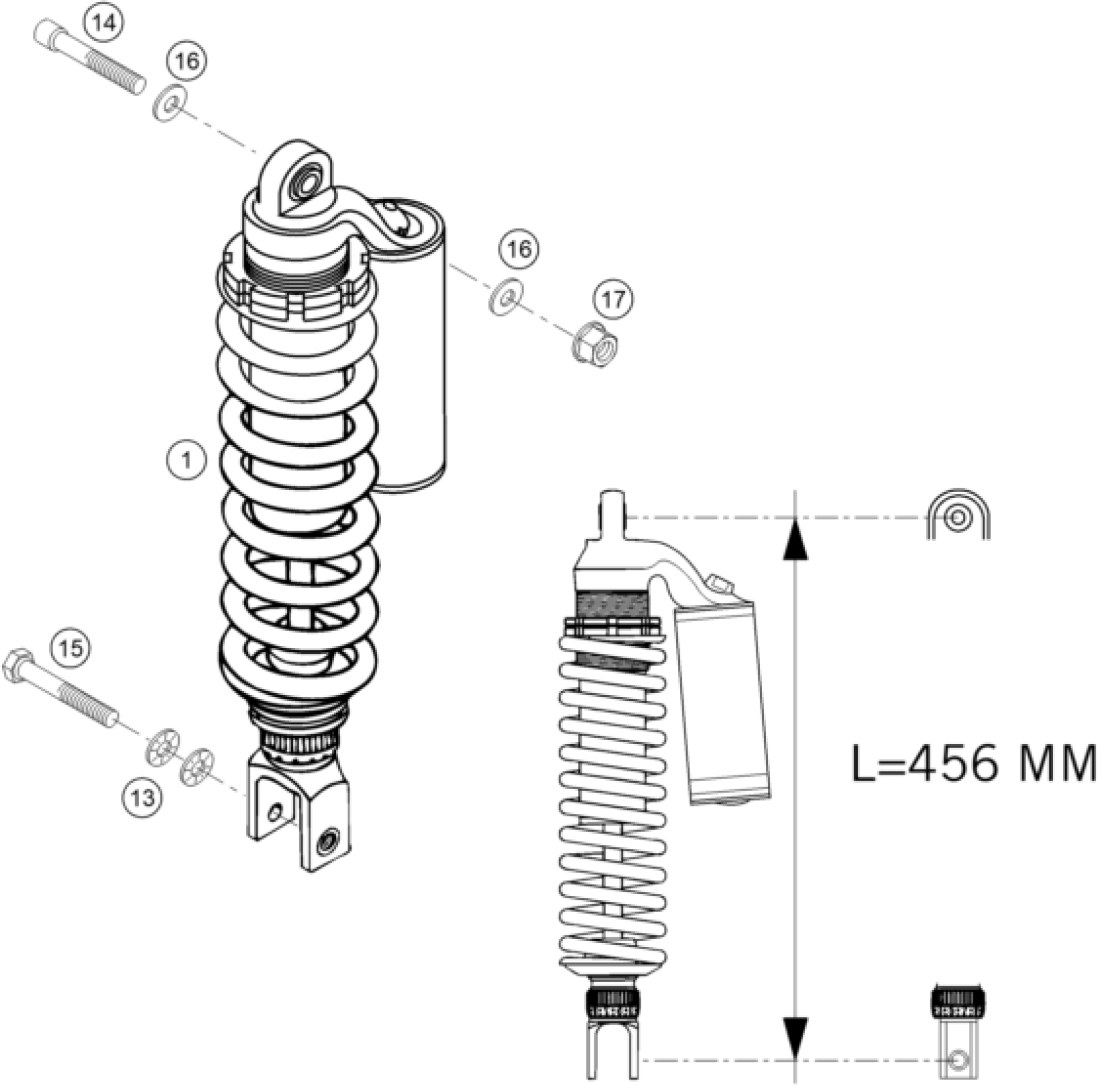 14
16
16
17
1
15
13
L=456 MM