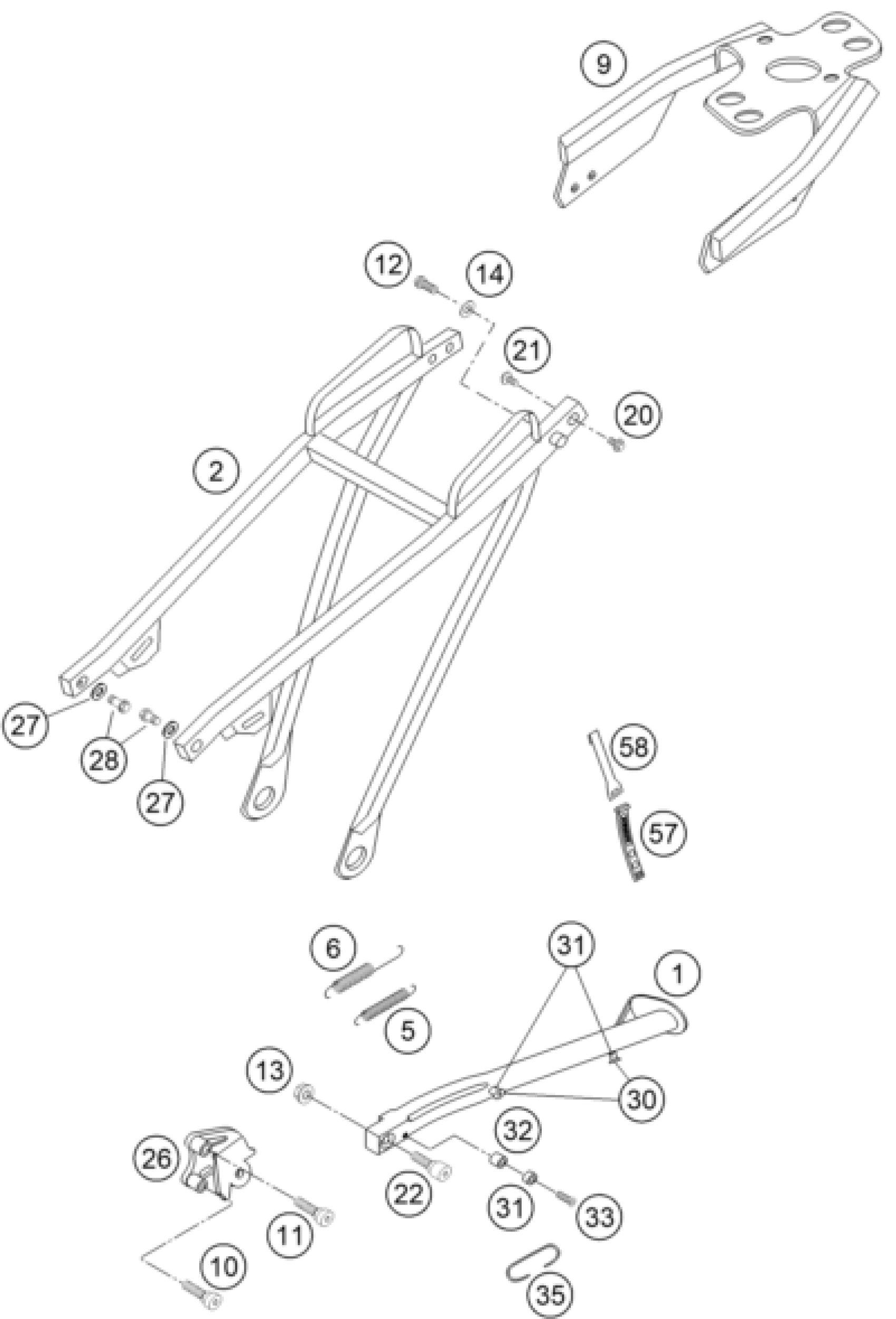 9

12
14
21
20
2
27
28
27
58
57
6
31
1
5
13
30
32
26
22
31
33
11
10
35