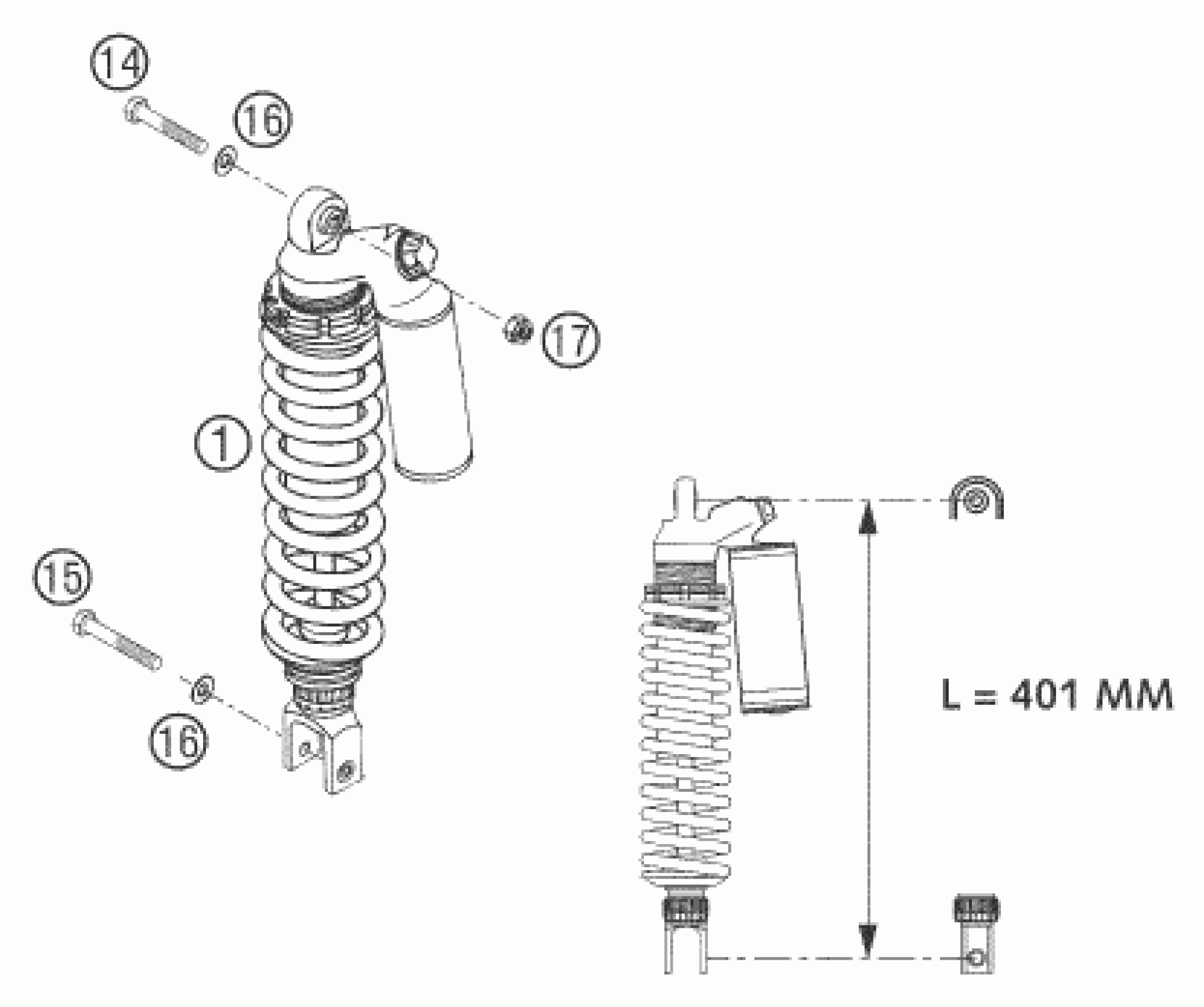 14
16
17
1
15
16
L = 401 MM