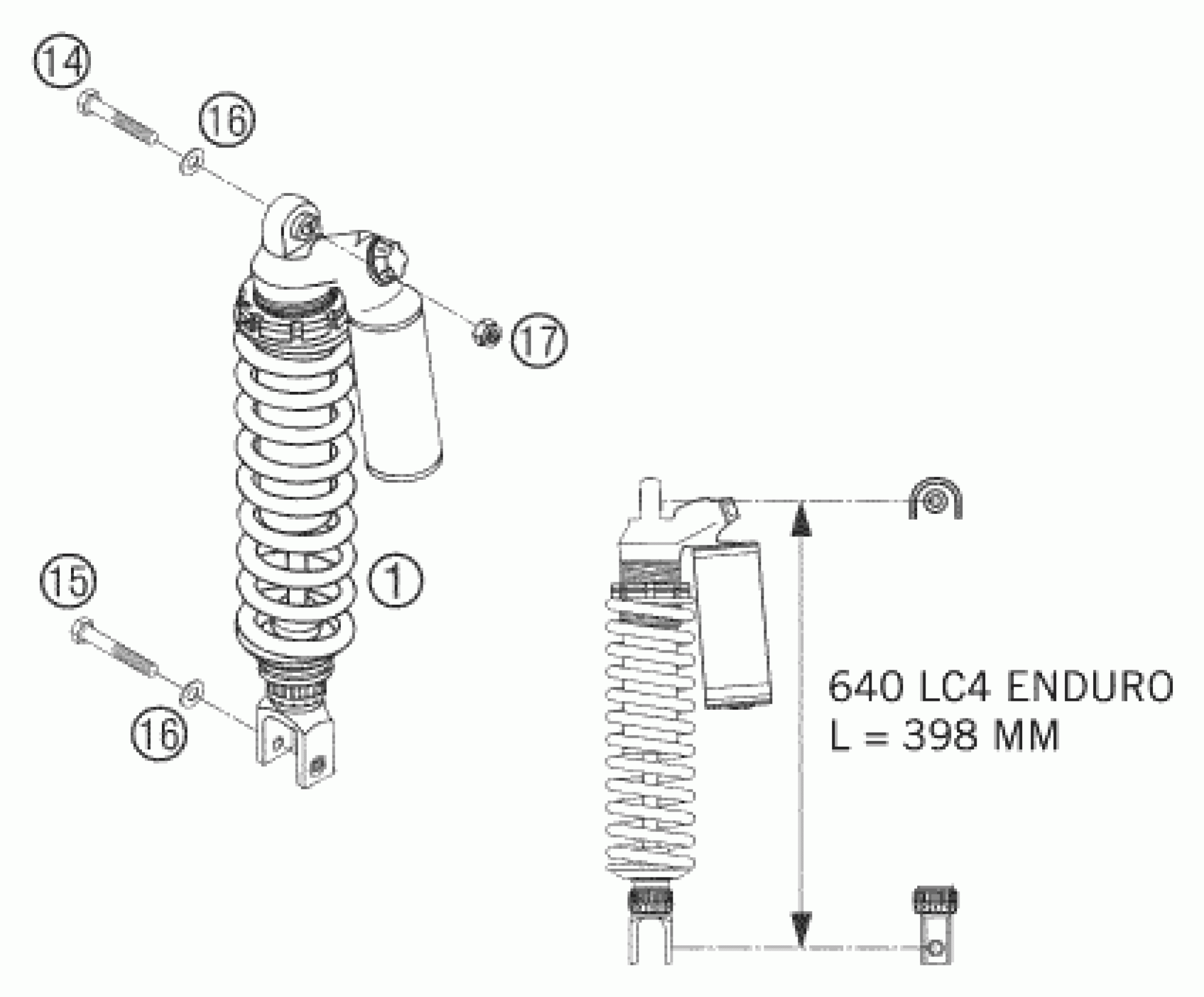 14

16

17

1

15

16

640 LC4 ENDURO
L = 398 MM