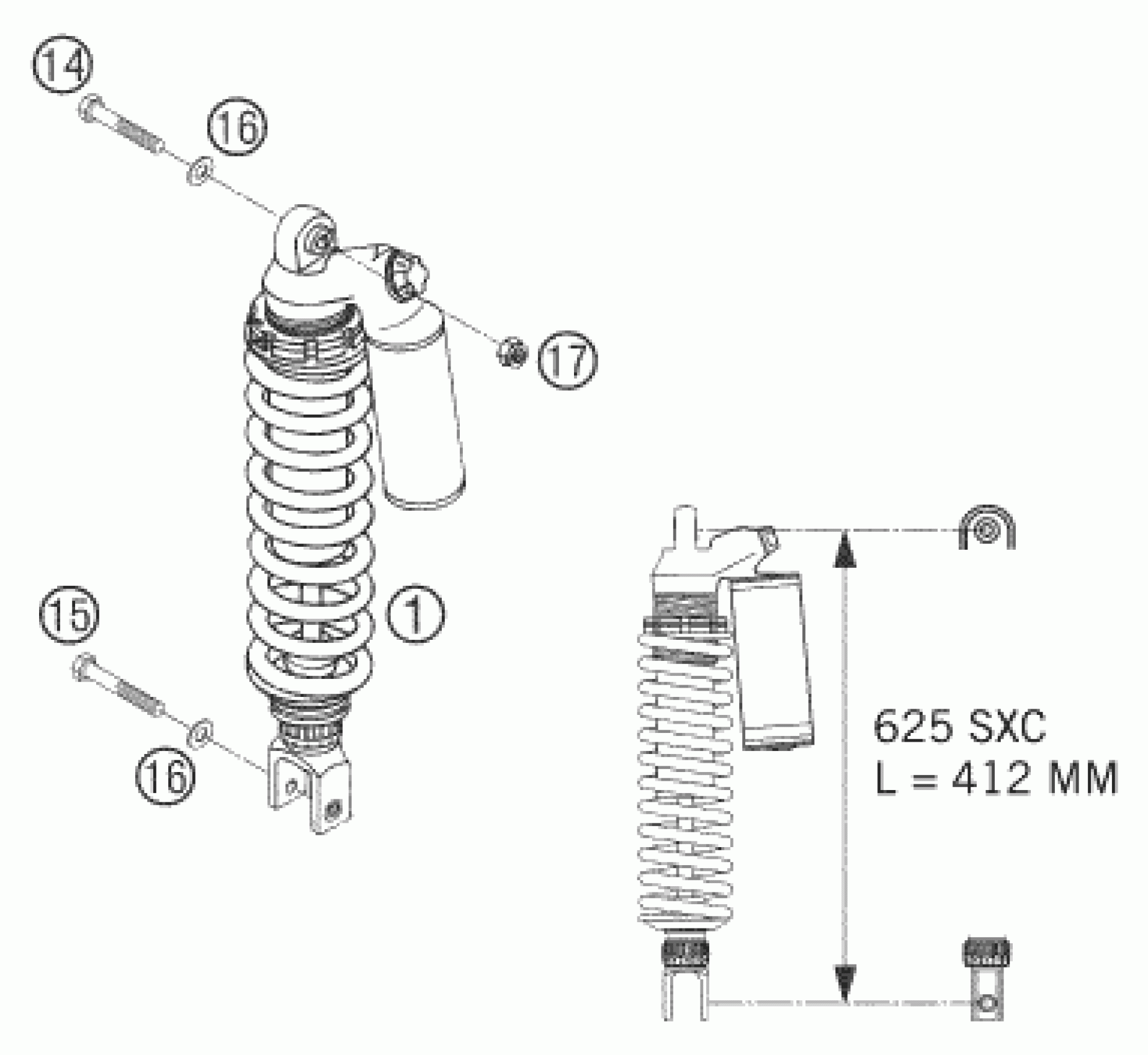 14
16
17
1
15
16
625 SXC
L = 412 MM