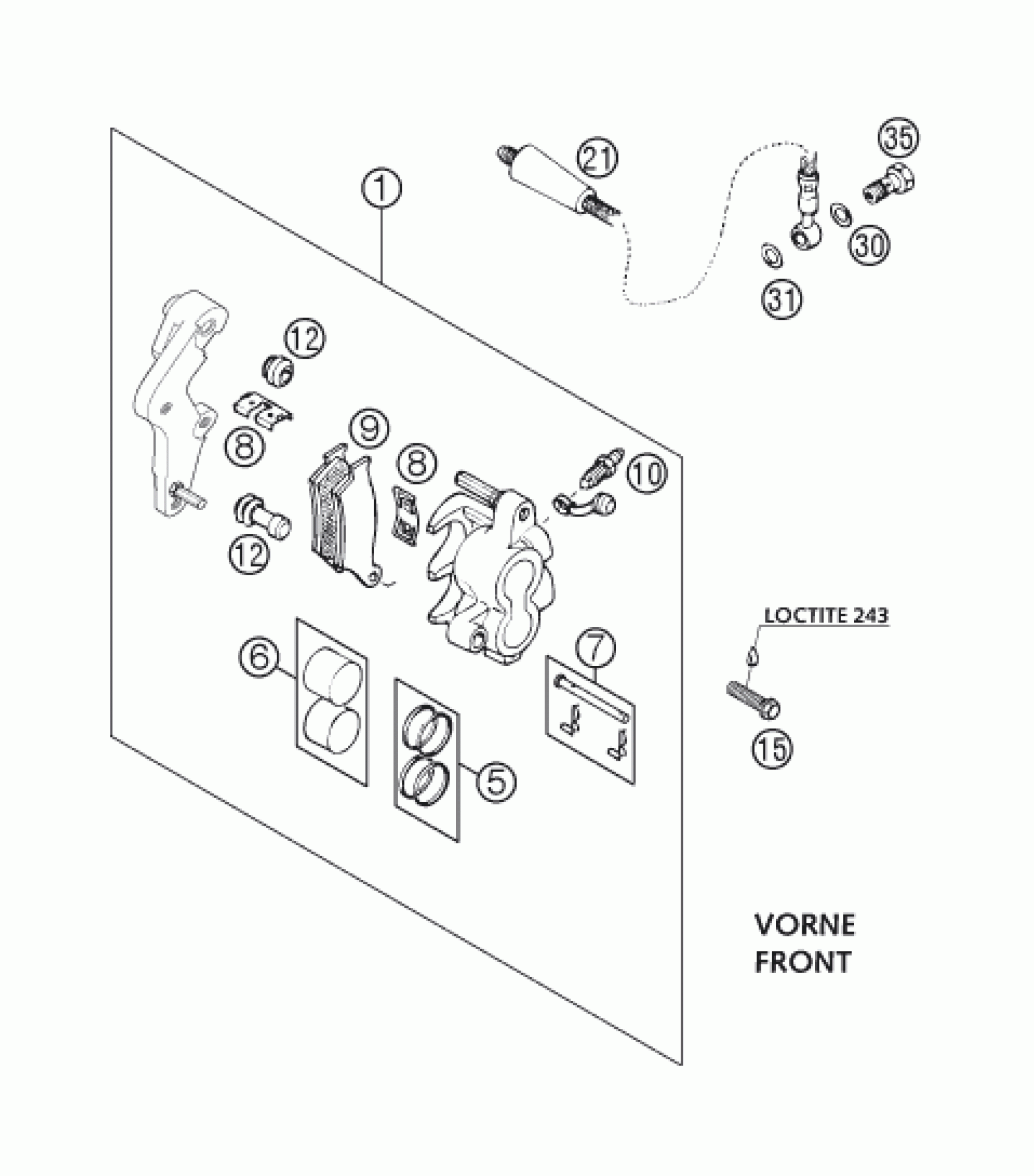 35
21
1
30
31
12
8
9
8
10
12
LOCTITE 243
6
7
15
5
VORNE
FRONT