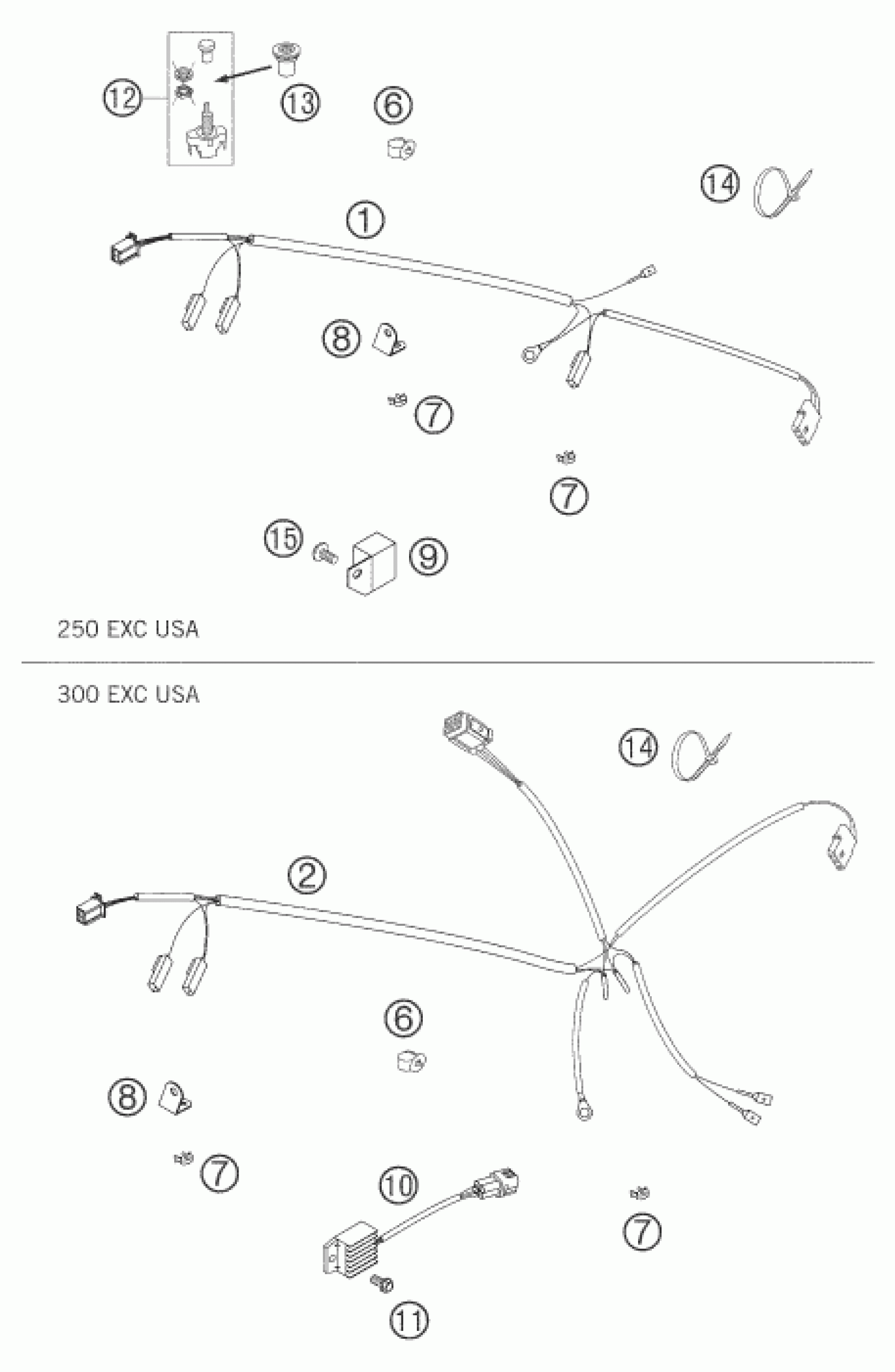 12
13
6
14
1
8
7
7
15
9
250 EXC USA
300 EXC USA
14
2
6
8
7
10
7
11