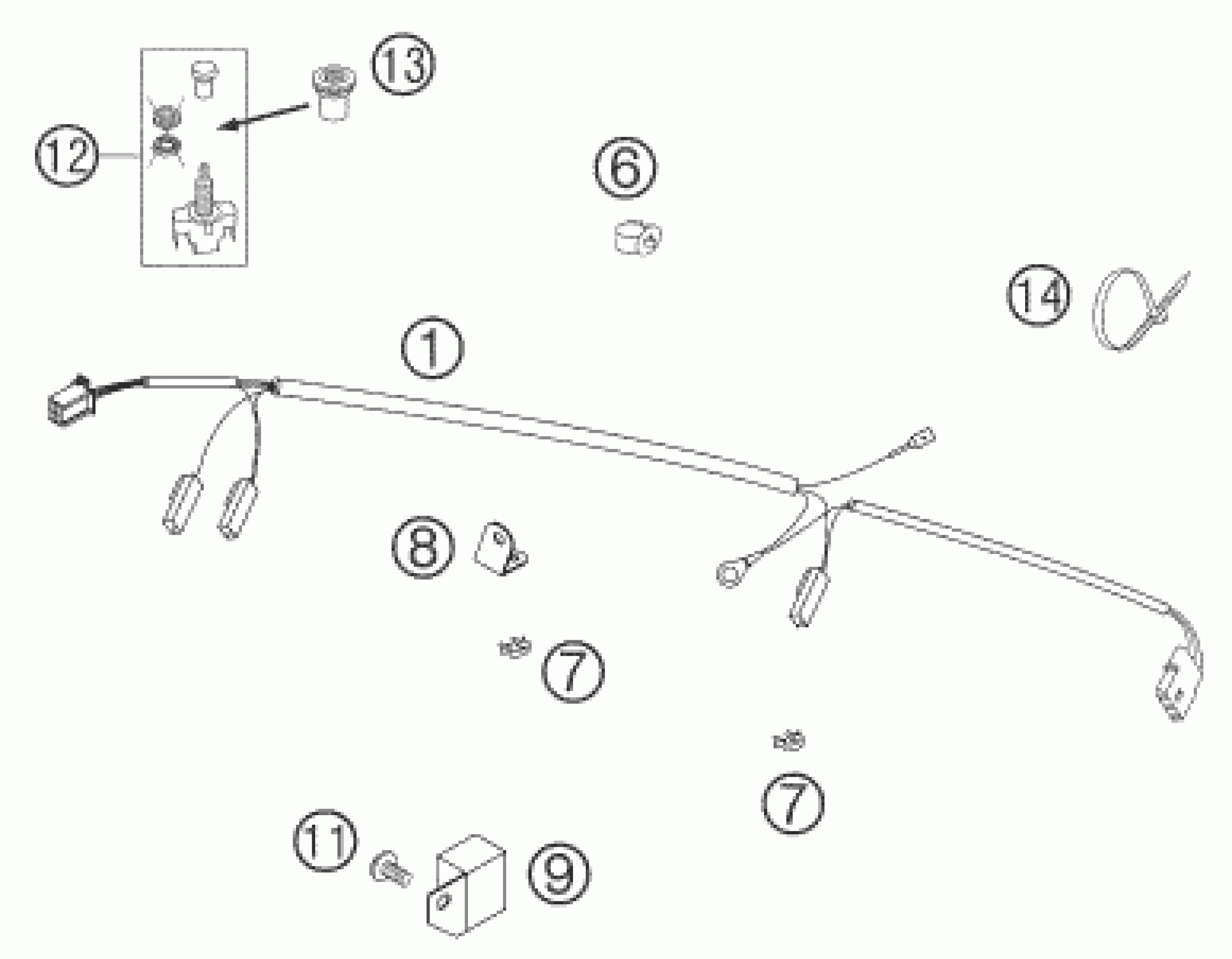 13
12
6
14
1
8
7
7
11
9