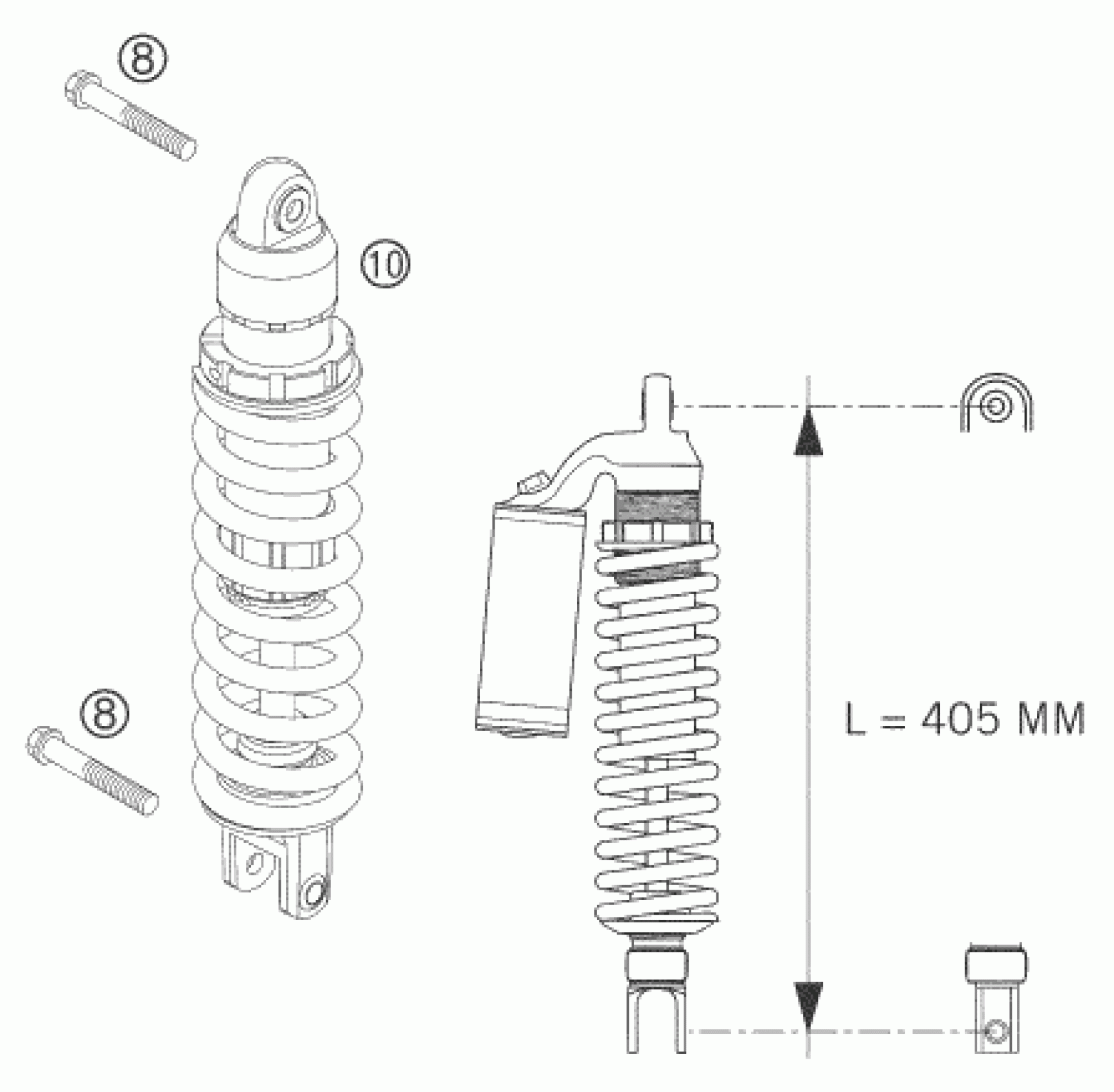 8

10

8

L = 405 MM