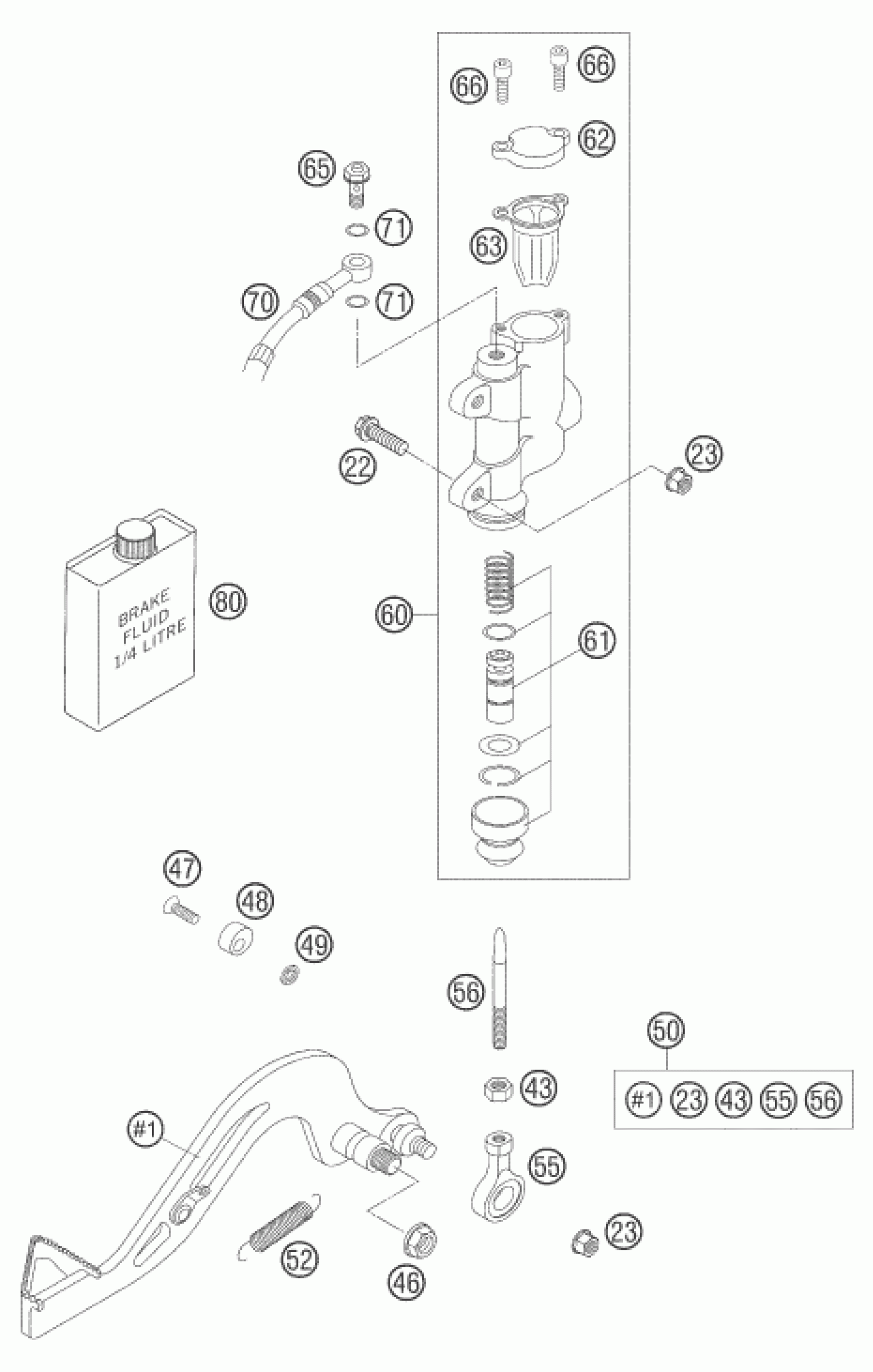 66
66
62
65
71
63
70
71
22
23
BRAKE FLUID 1/4 LITRE
80
60
61
47
48
49
56
50
#1 23 43 55 56
43
#1
55
52
46
23