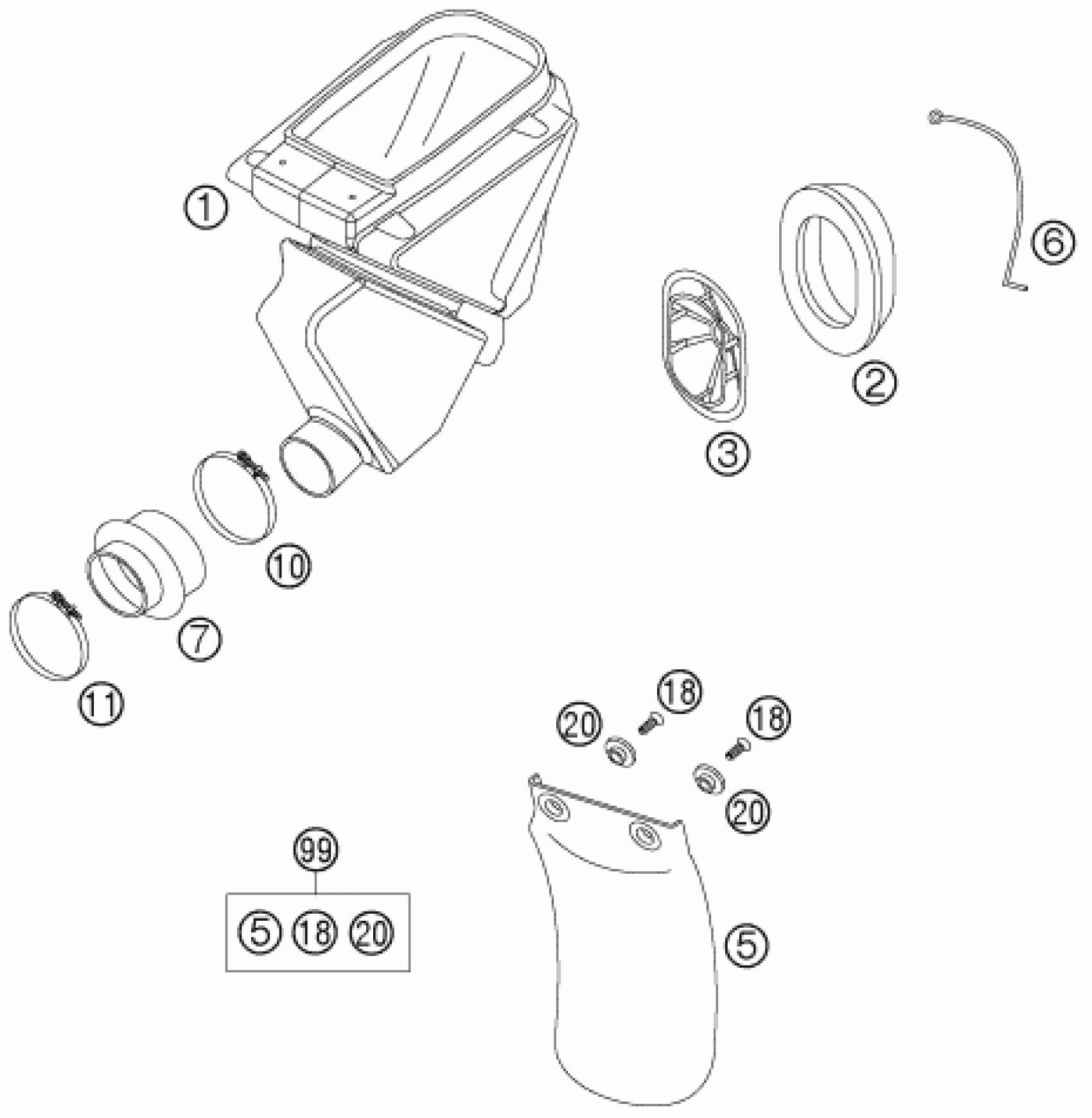 1
6
2
3
10
7
11
18
20
18
20
99
5 18 20
5