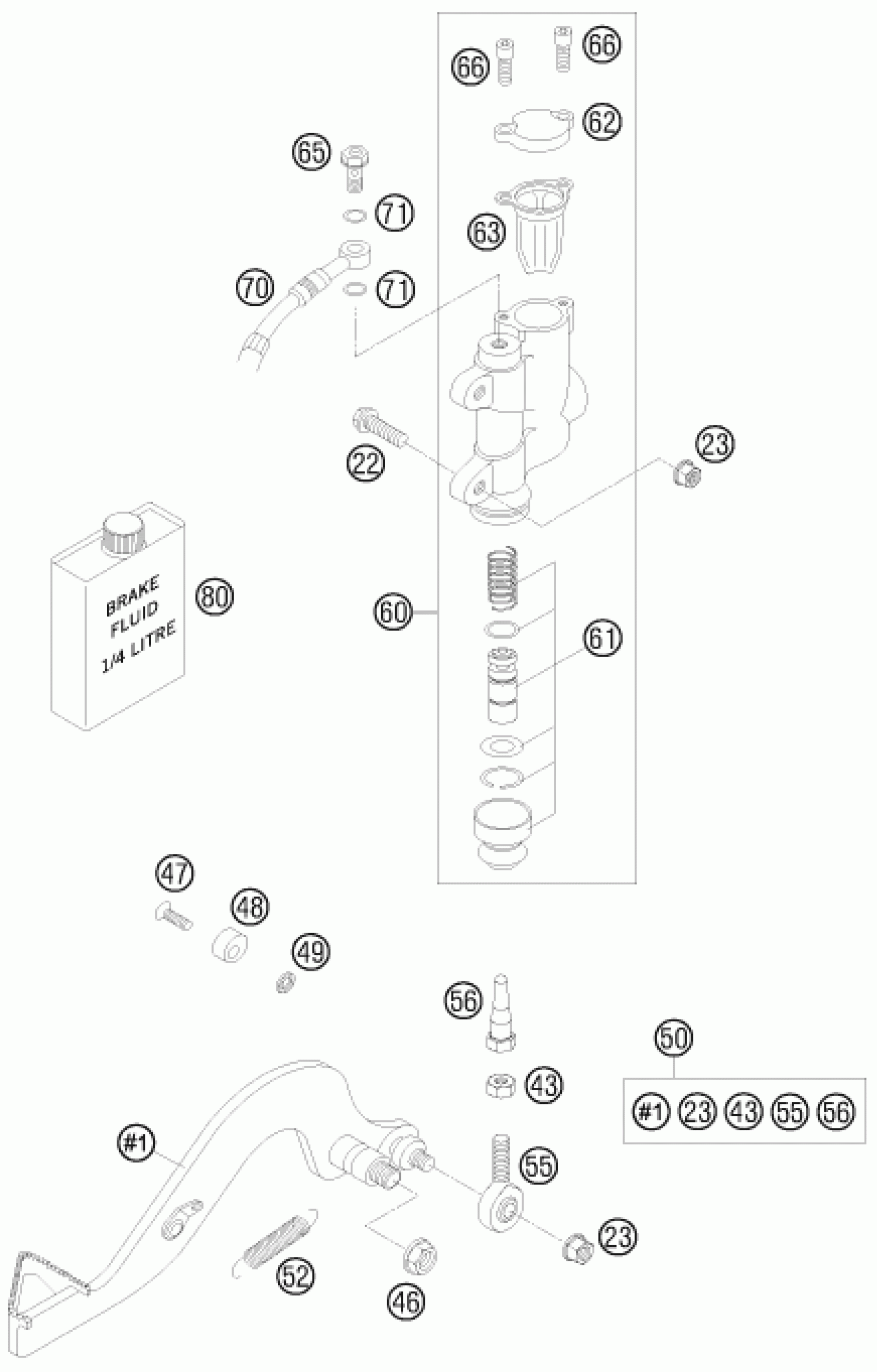 66
66
62
65
71
63
70
71
22
23
BRAKE FLUID 1/4 LITRE
80
60
61
47
48
49
56
50
43
#1 23 43 55 56
#1
55
23
52
46