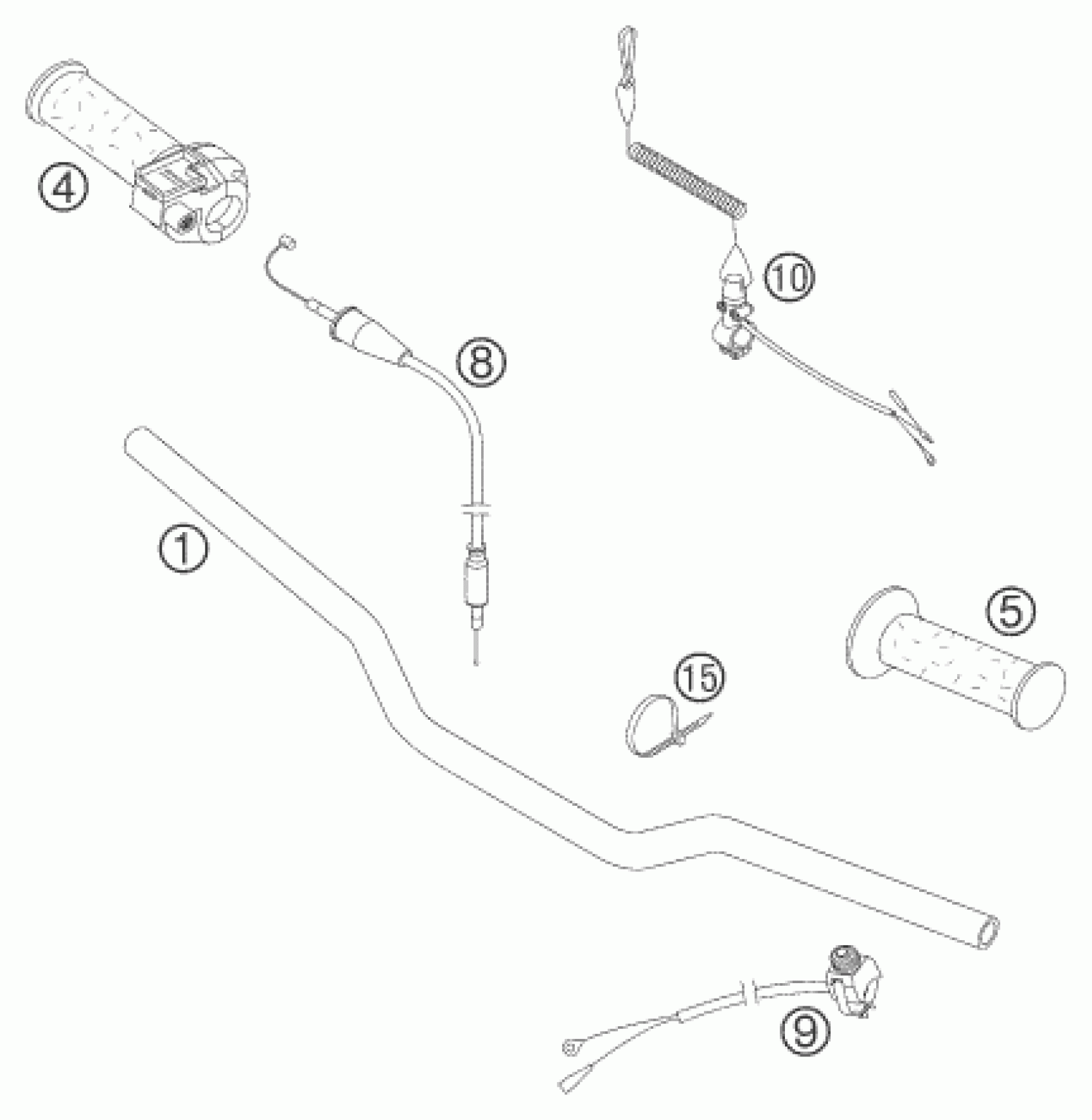 4
10
8
1
5
15
9