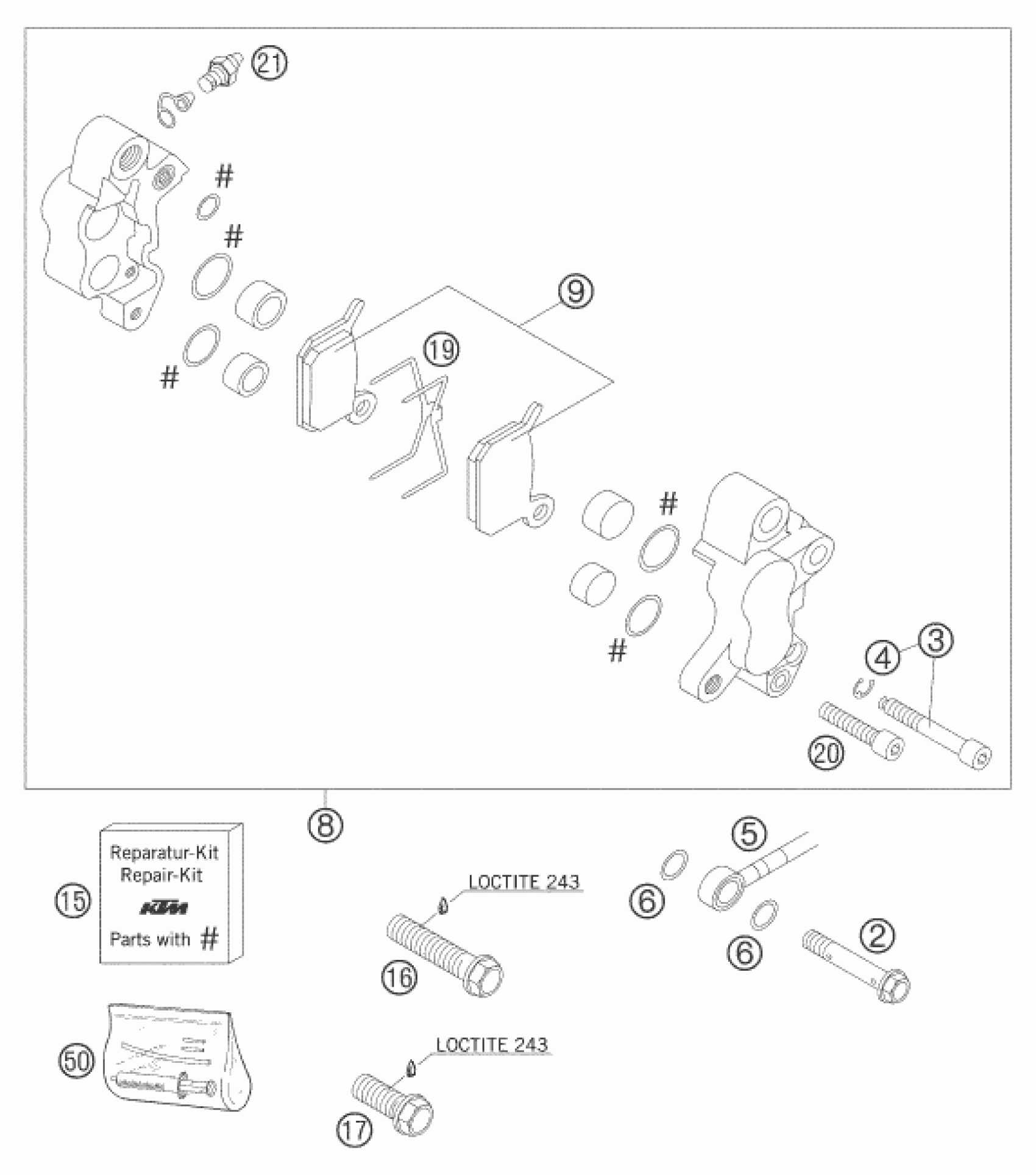 21
#
#
#
9
19
#
#
4
3
20
8
Reparatur-Kit
Repair-Kit
KTM
Parts with #
15
LOCTITE 243
16
5
6
6
2
50
LOCTITE 243
17