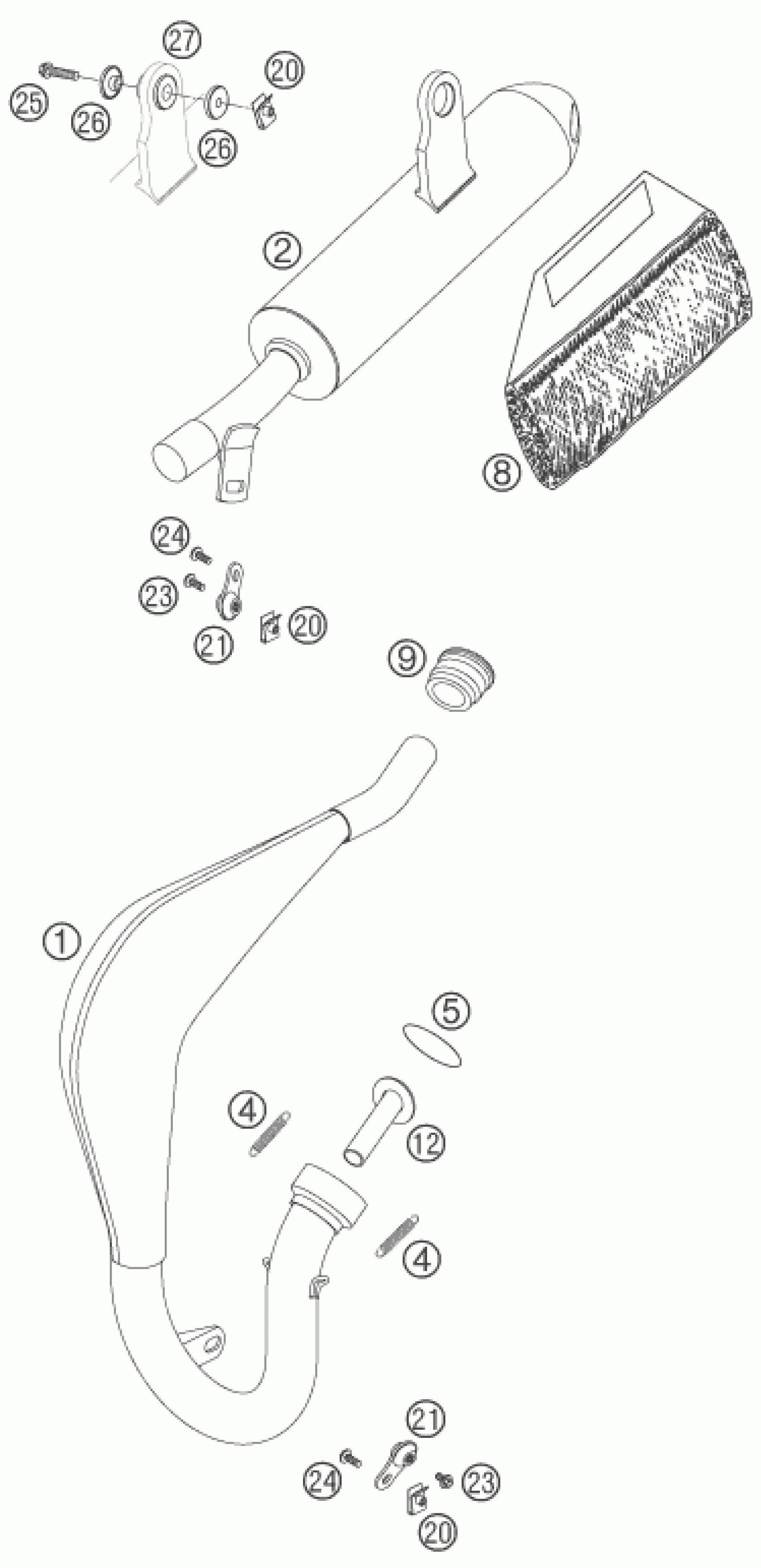 27
20
25
26
26
2
8
24
23
21
20
9
1
5
4
12
4
21
24
23
20