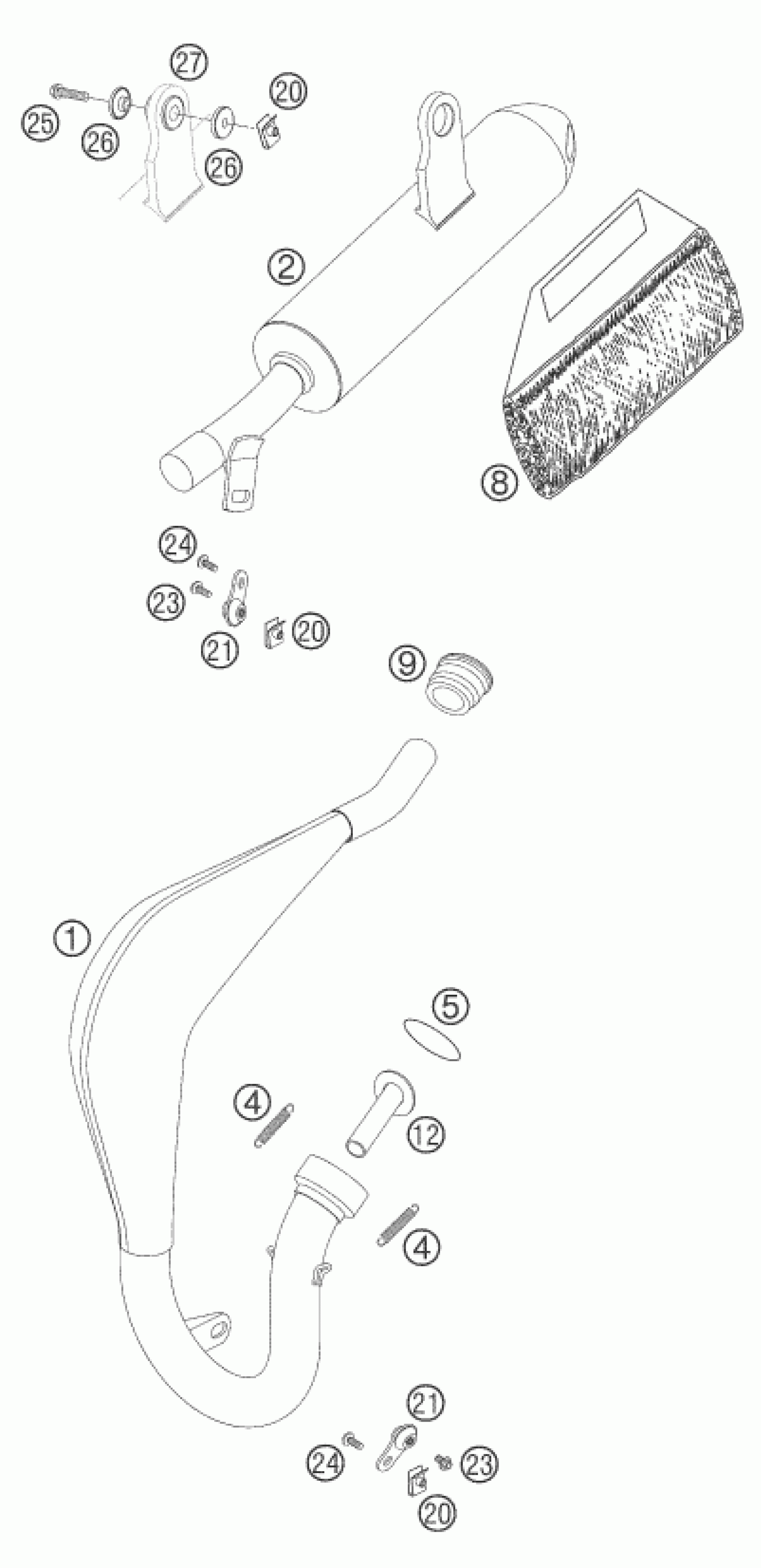 27
25
26
26
20
2
8
24
23
21
20
9
1
5
4
12
4
21
24
23
20