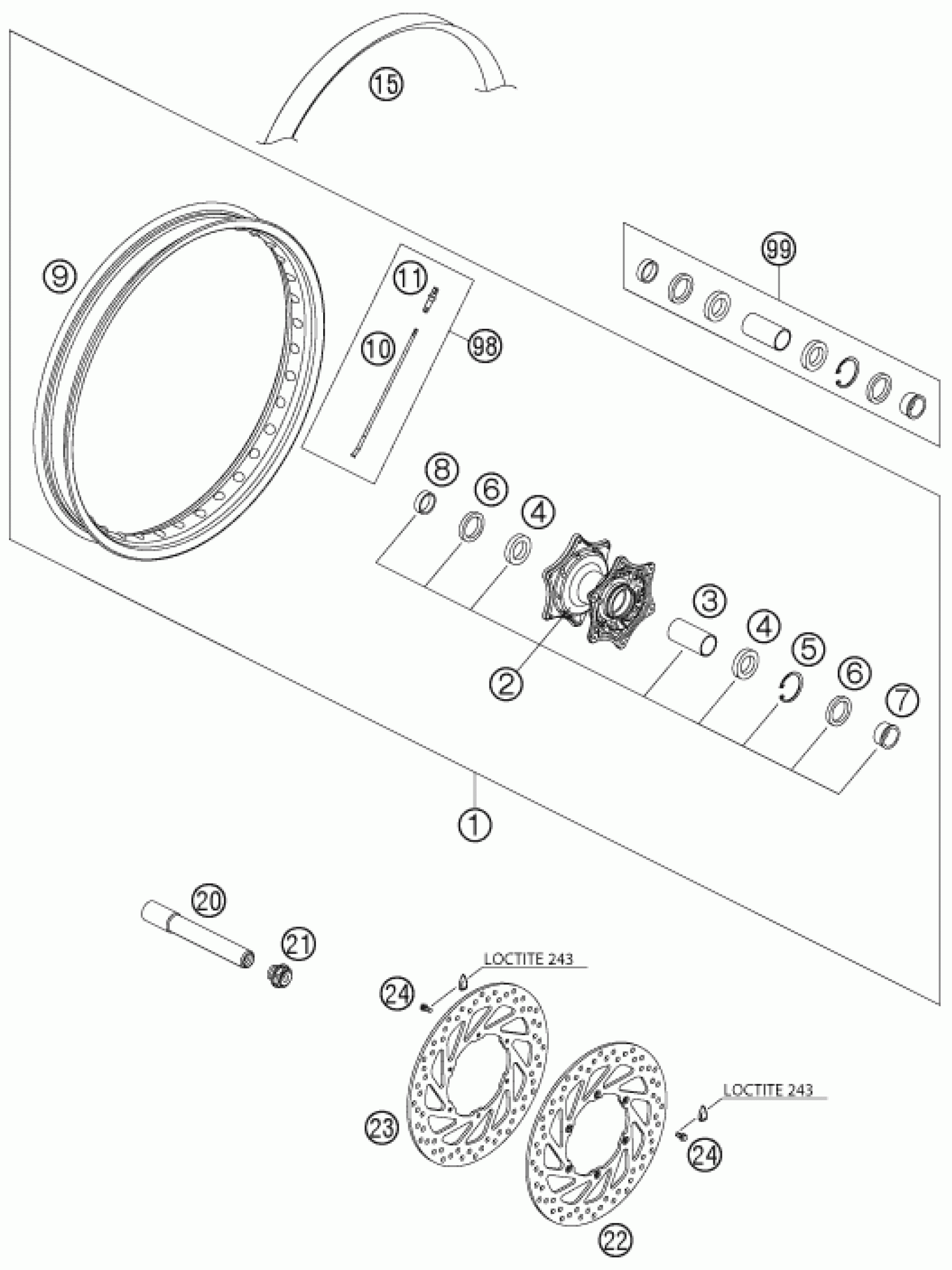 15

99

9

11

10

98

8

6

4

3

4

5

6

7

2

1

20

21

LOCTITE 243

24

23

LOCTITE 243

24

22