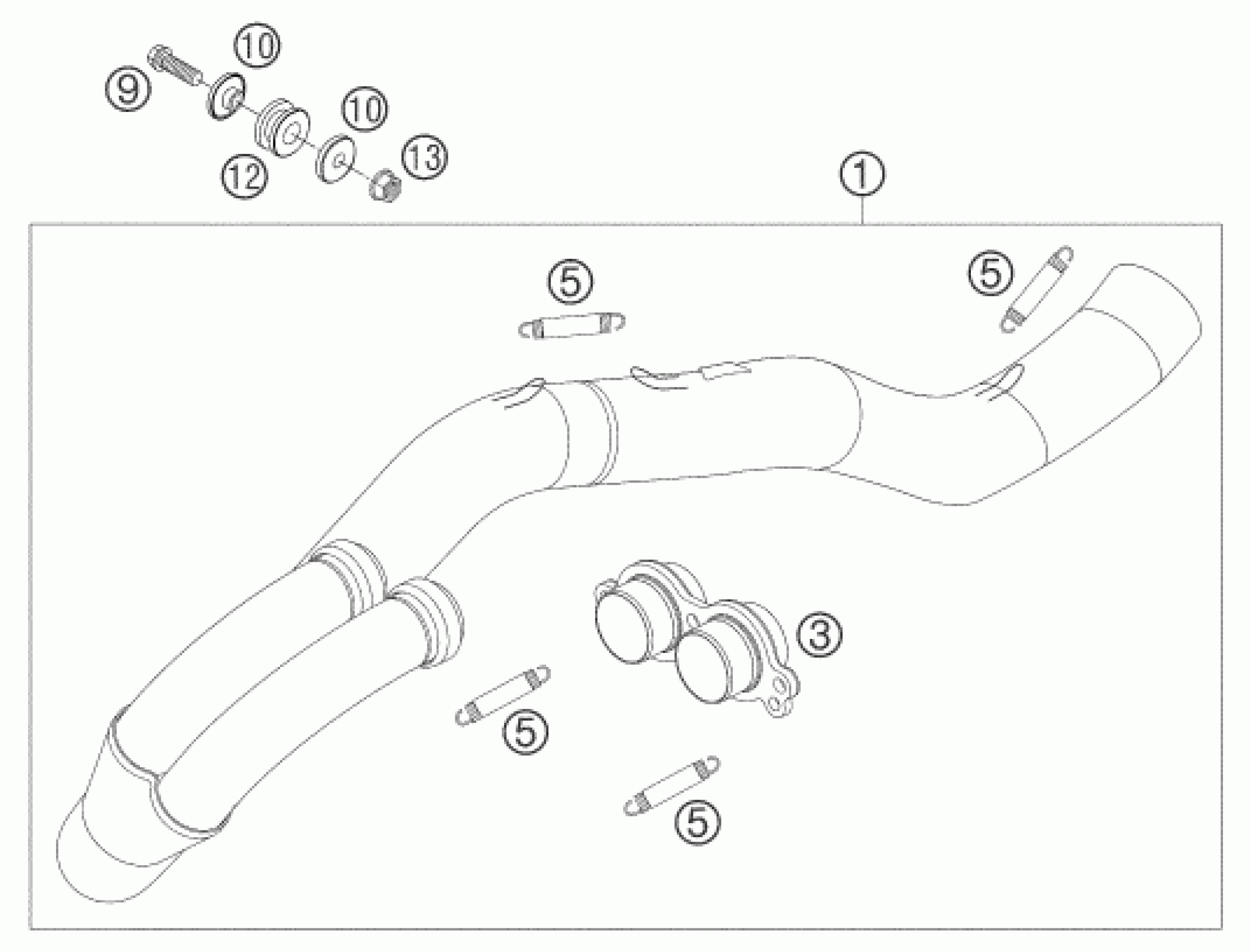 10
9
10
12
13
1
5
5
3
5
5