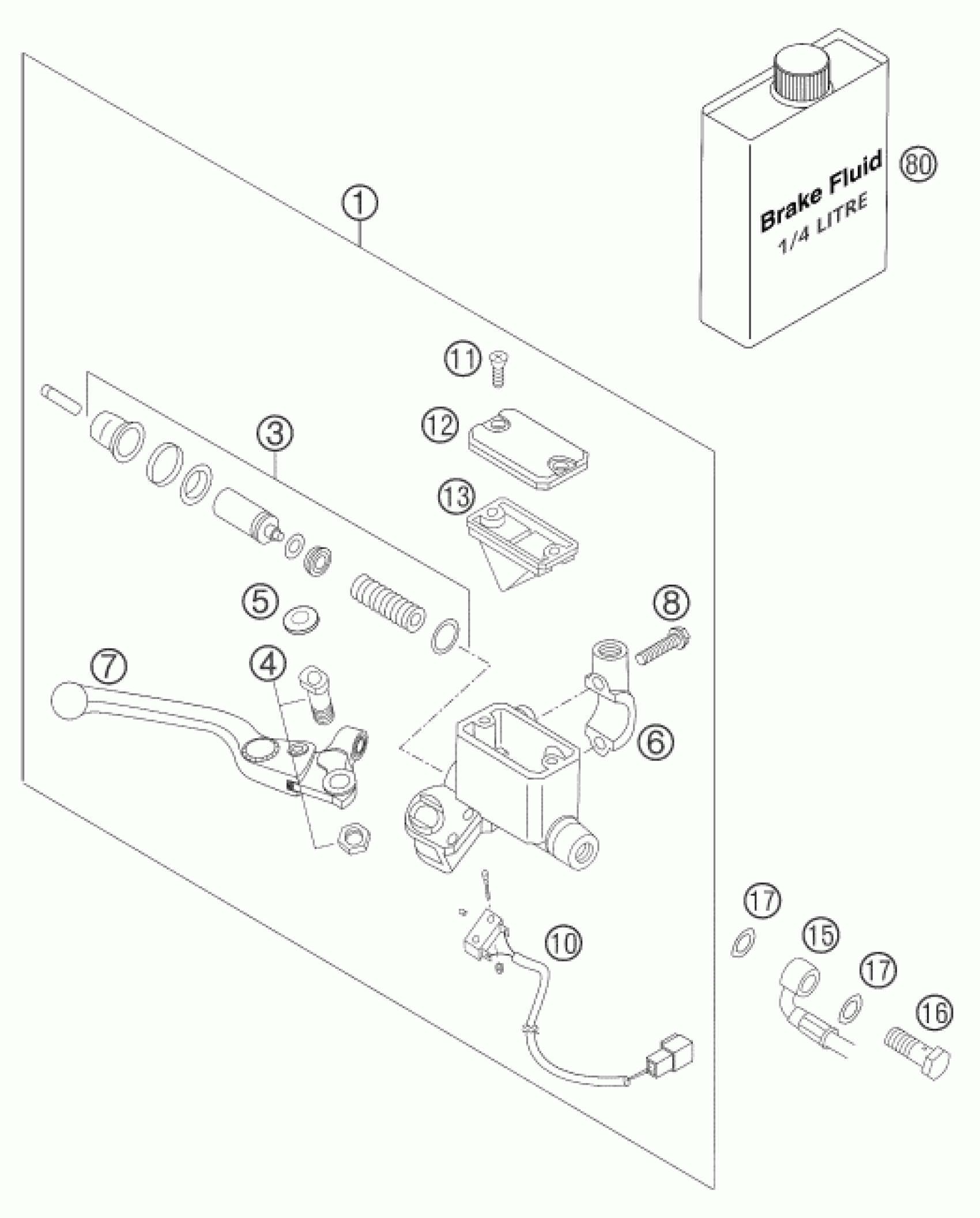 Brake Fluid
1/4 LITRE

80

1

11

12

3

13

5

8

7

4

6

10

17

15

17

16