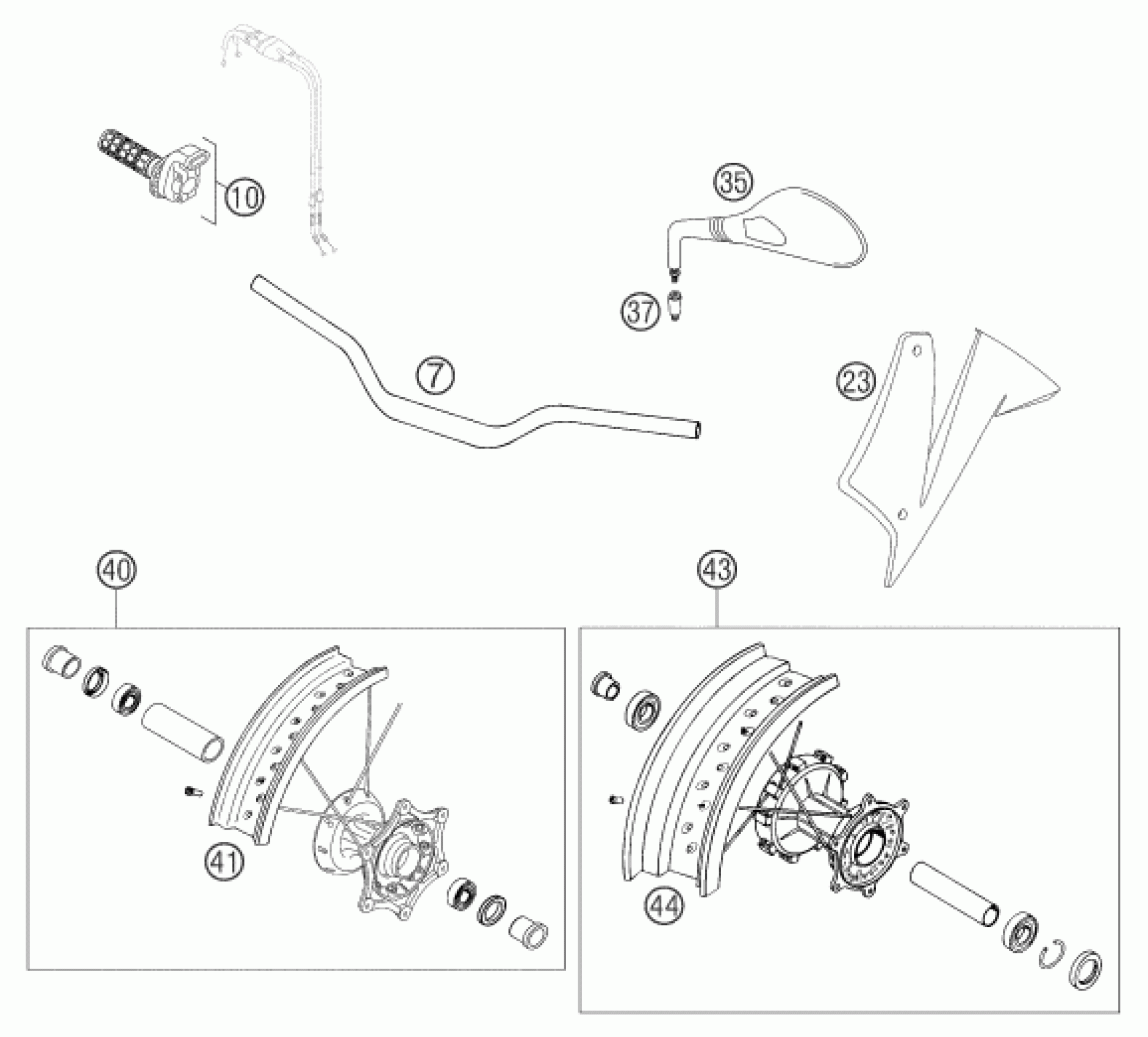 10
35
37
7
23
40
43
41
44