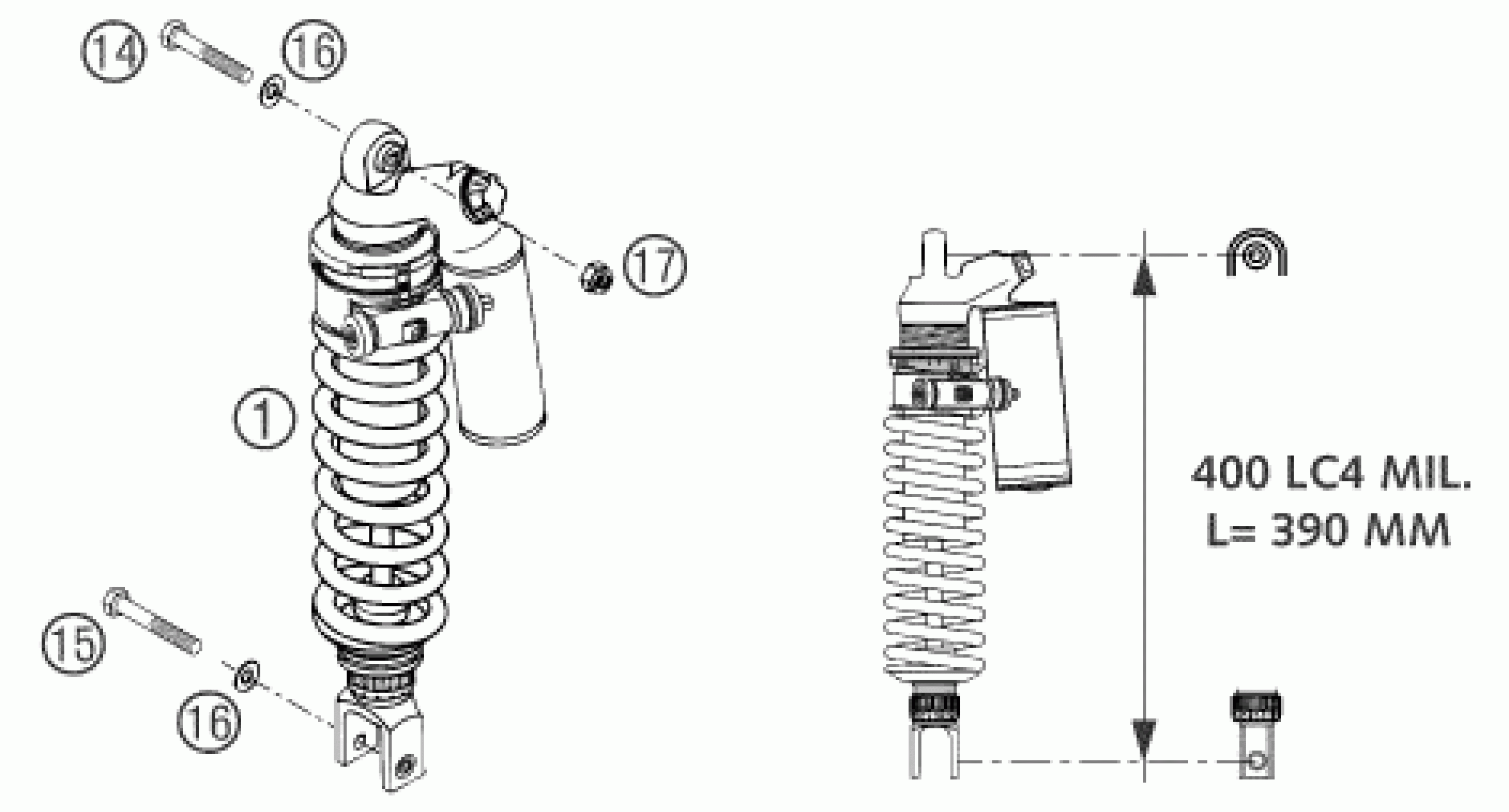 14
16
17
1
15
16
400 LC4 MIL.
L= 390 MM