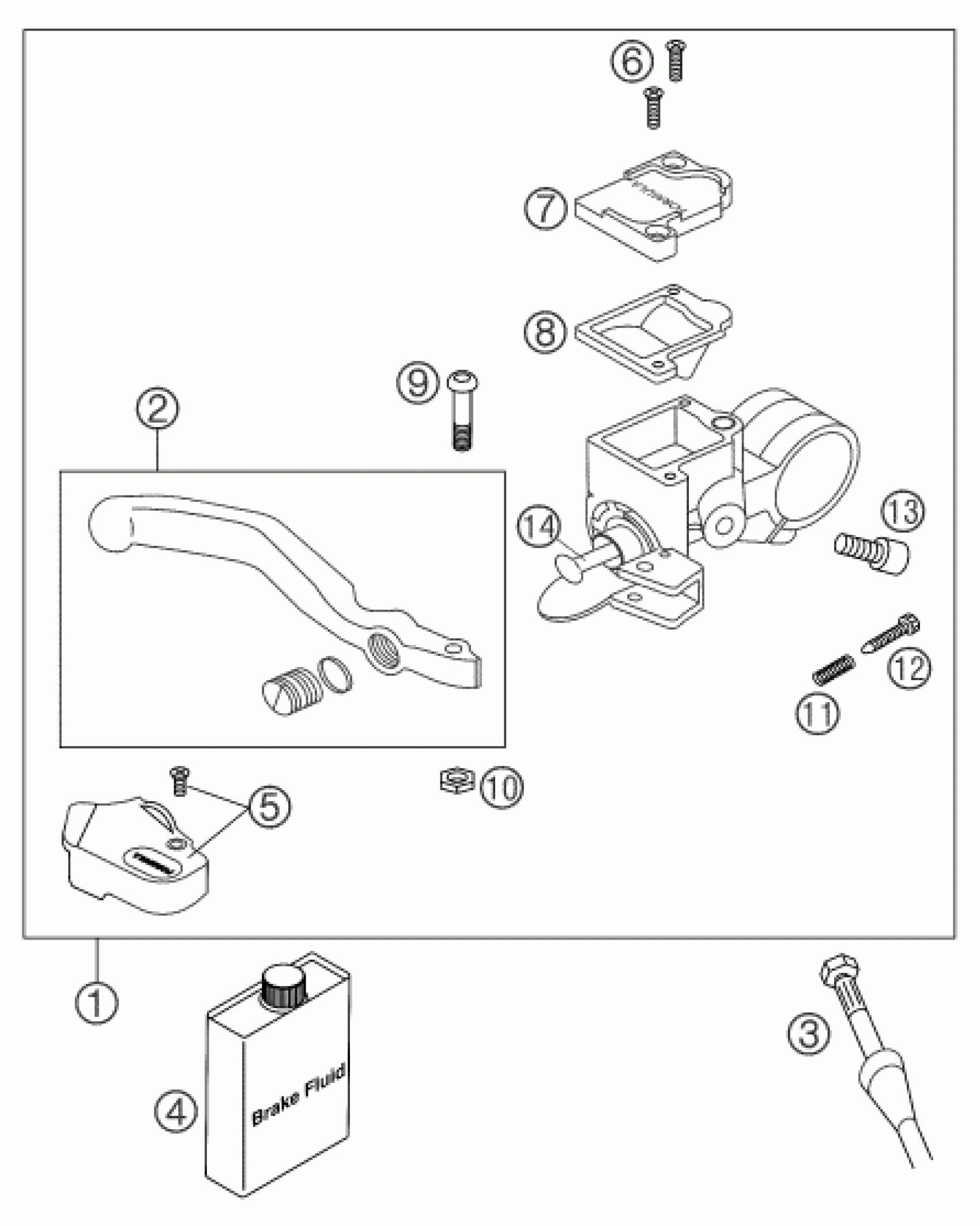 6
7
8
9
2
14
13
12
11
10
5
1
4
Brake Fluid
3