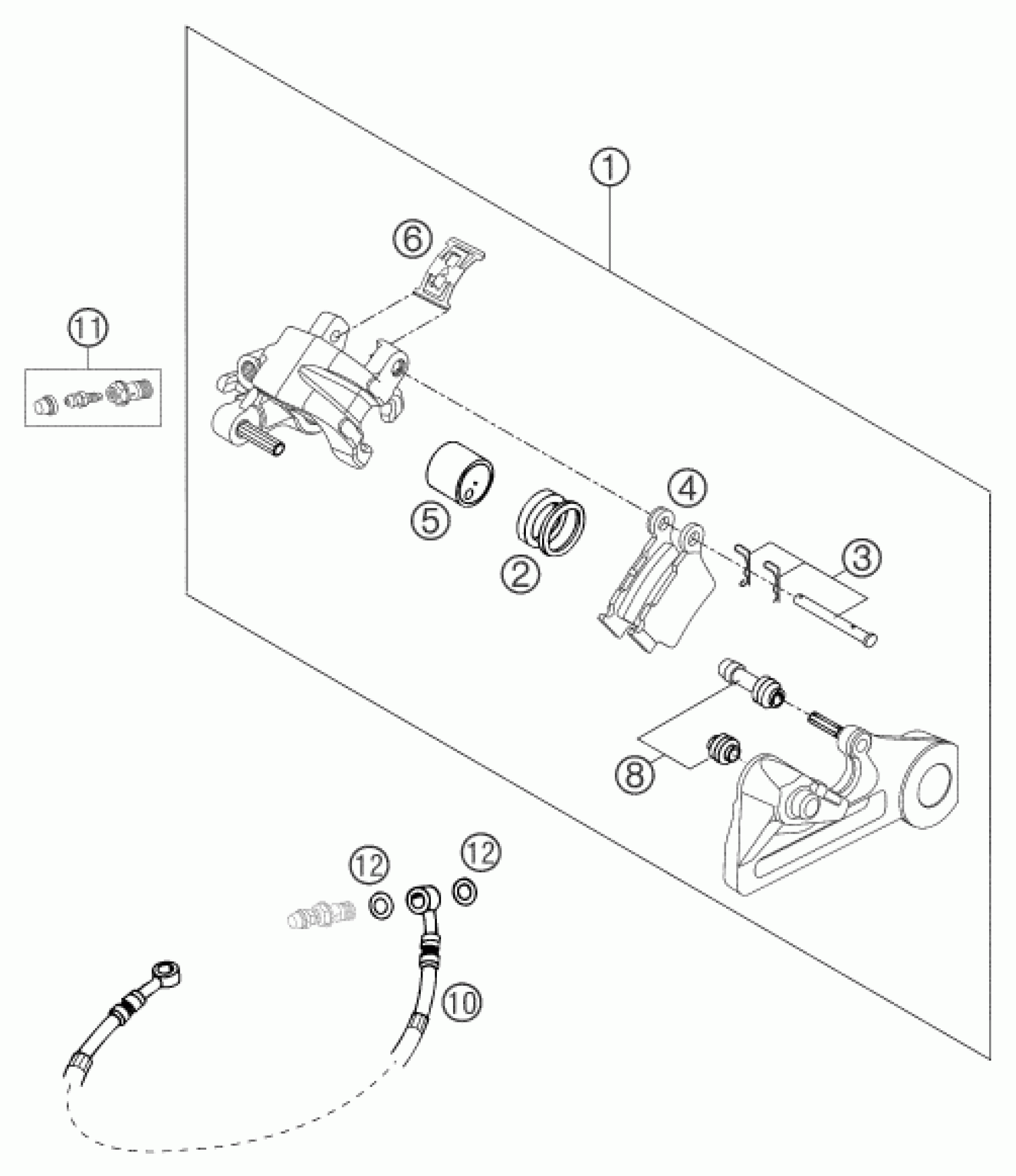 1
6
11
4
5
2
3
8
12
12
10