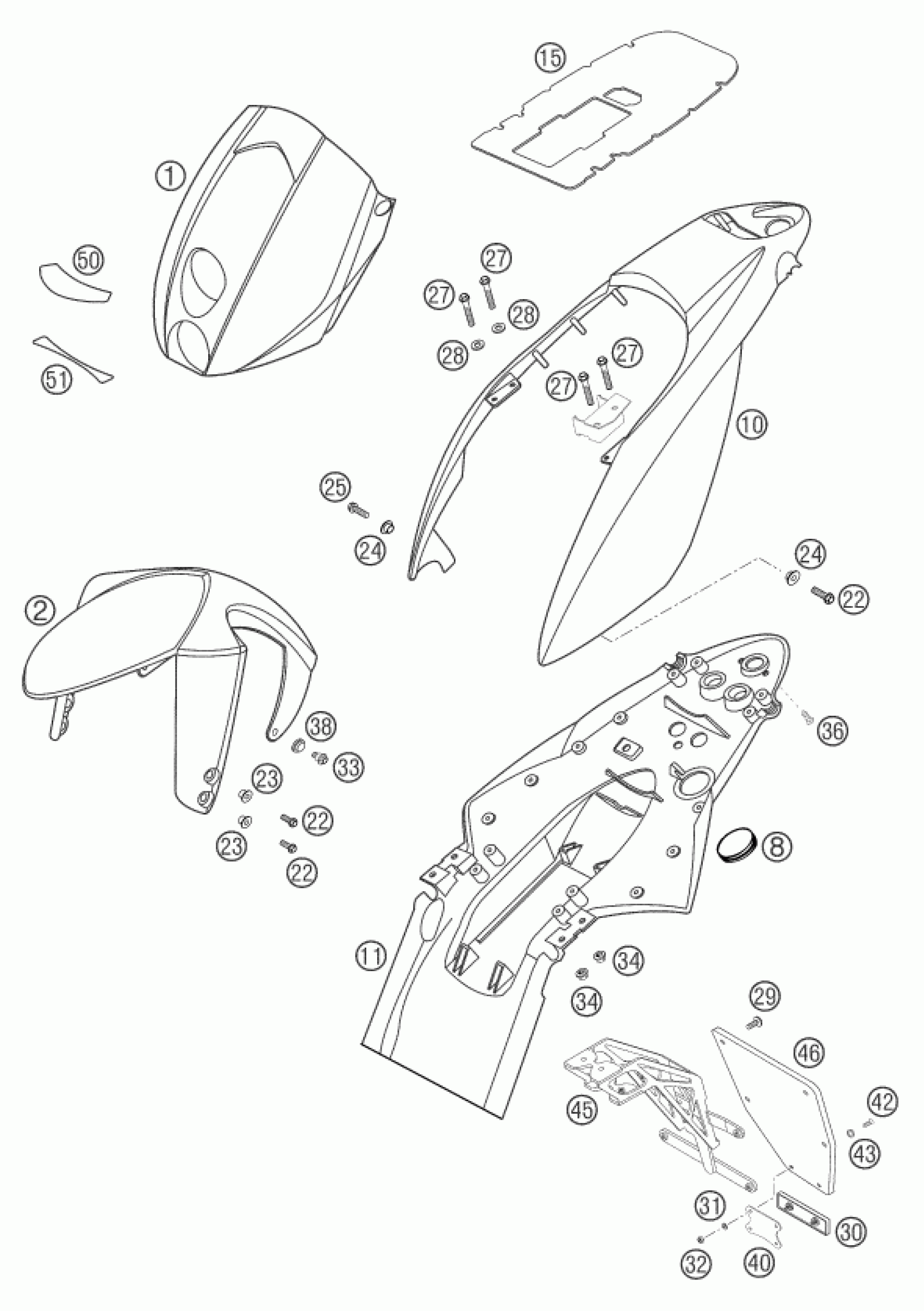 15
1
50
51
27
27
28
28
27
27
10
25
24
24
22
2
38
33
23
22
23
22
36
8
11
34
34
29
46
45
42
43
31
30
32
40