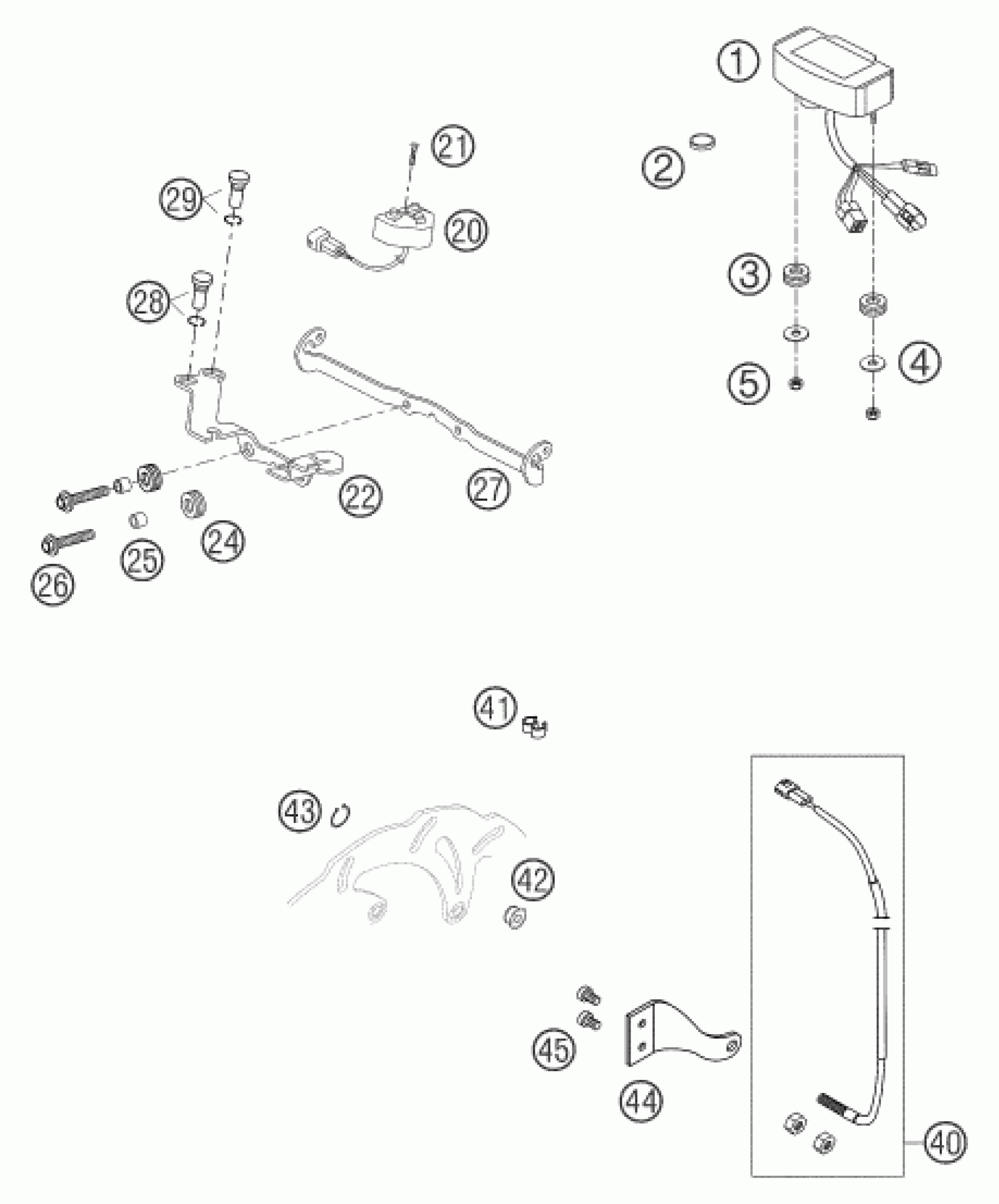 1
2
21
29
20
3
28
4
5
22
27
24
25
26
41
43
42
45
44
40