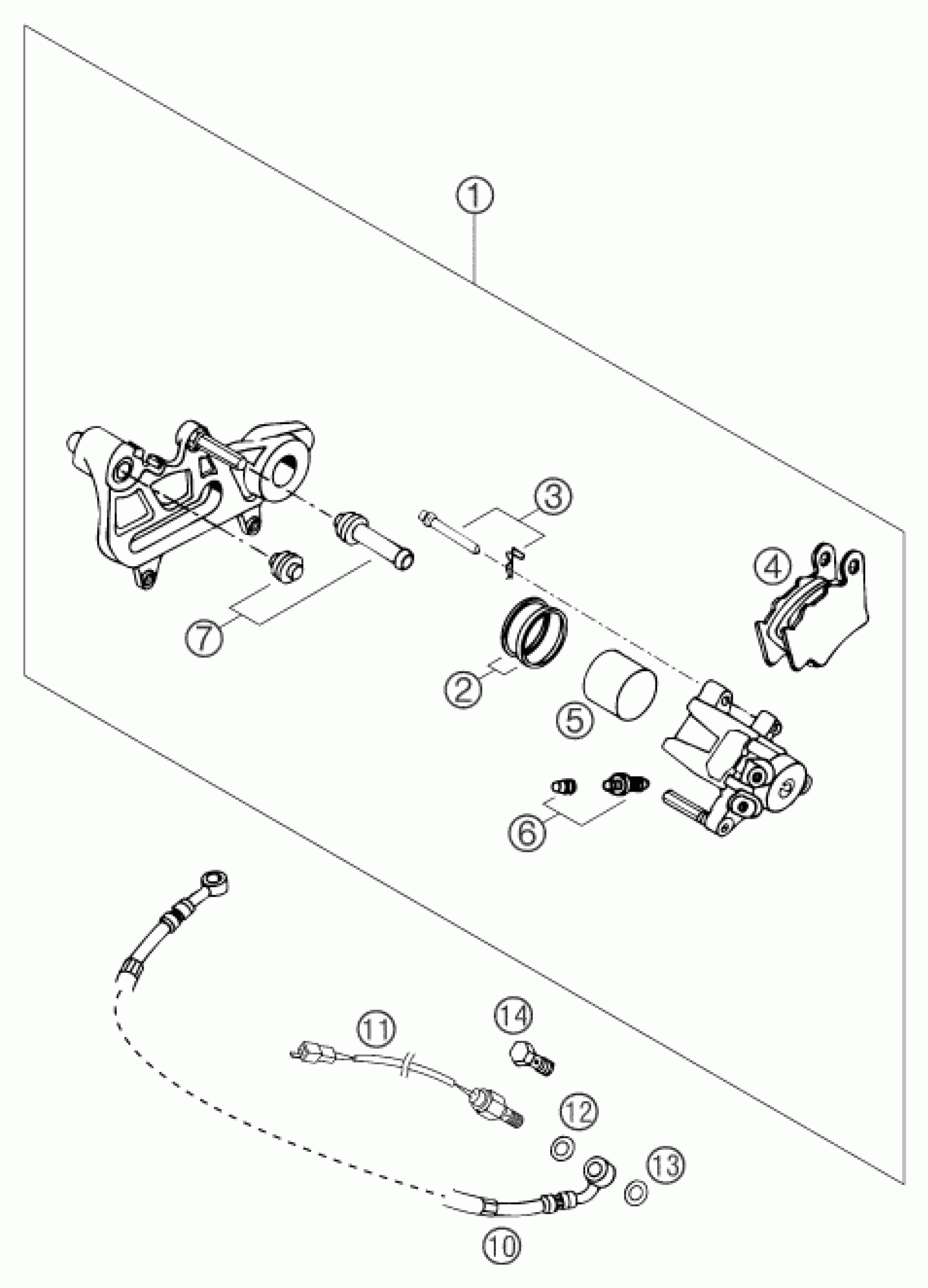 1
3
4
7
2
5
6
11
14
12
13
10