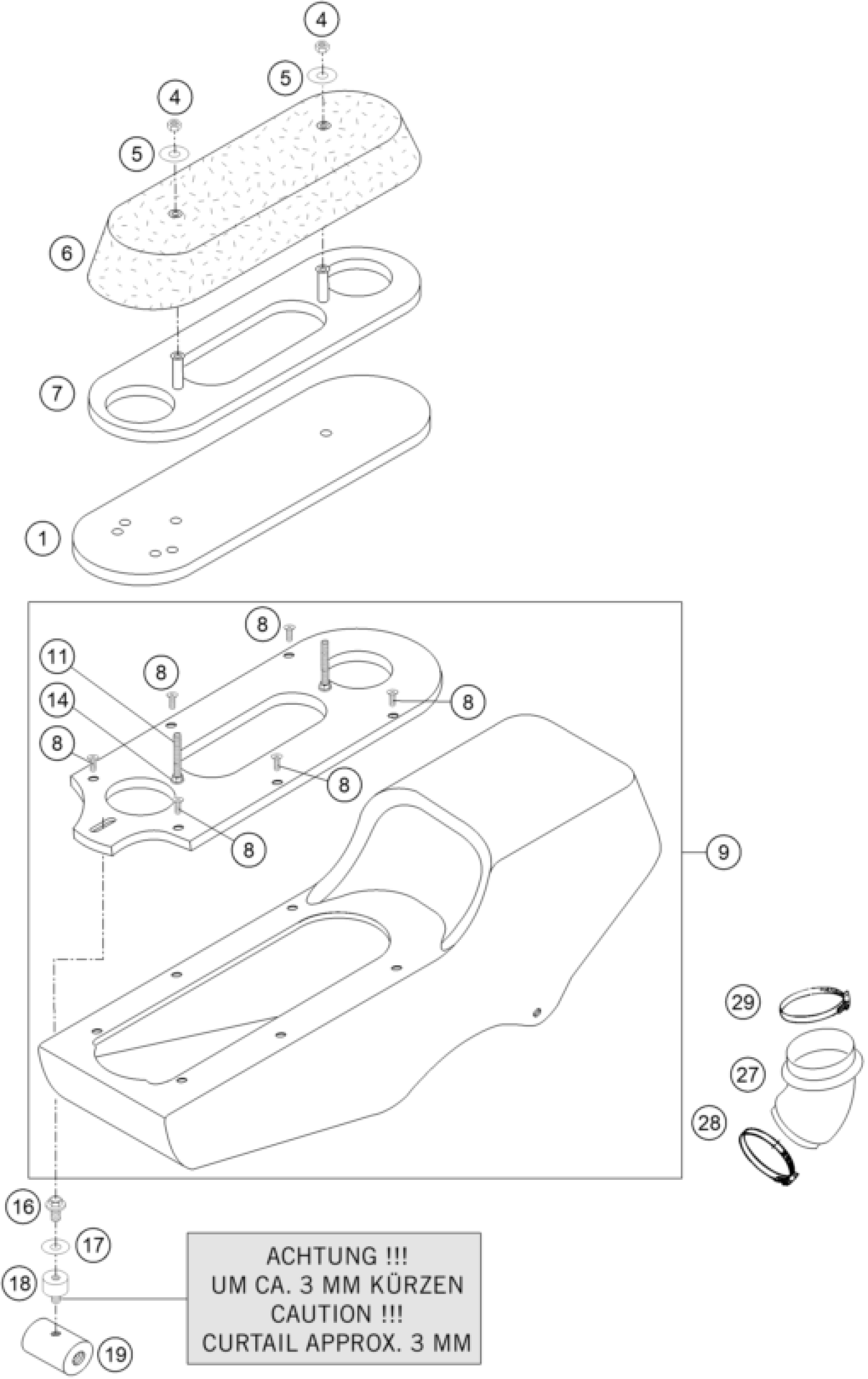 4
5
4
5
6
7
1
8
11
8
14
8
8
8
8
9
29
27
28
16
17
18
19

ACHTUNG !!!
UM CA. 3 MM KÜRZEN
CAUTION !!!
CURTAIL APPROX. 3 MM