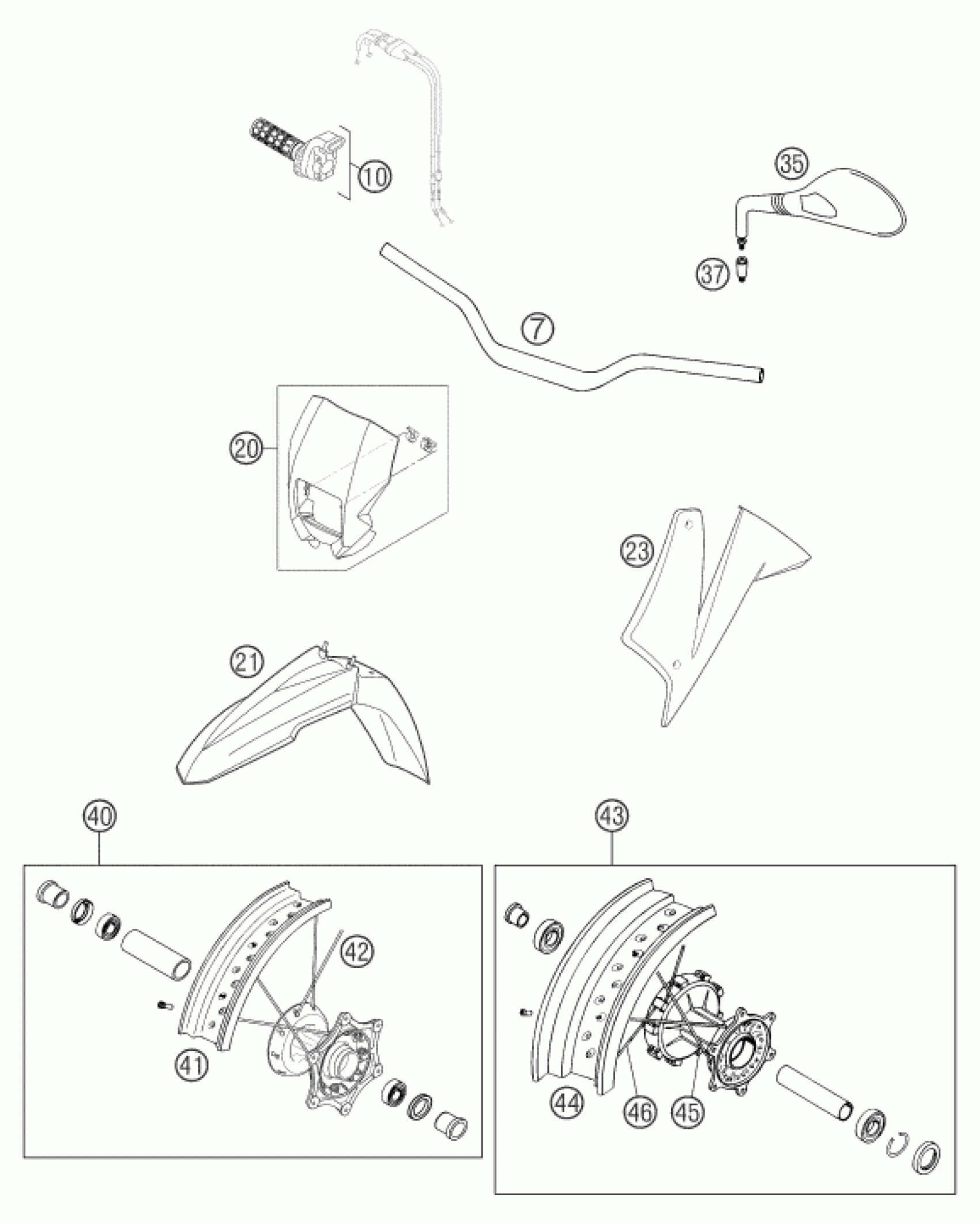 10
35
37
7
20
23
21
40
43
42
41
44
46
45