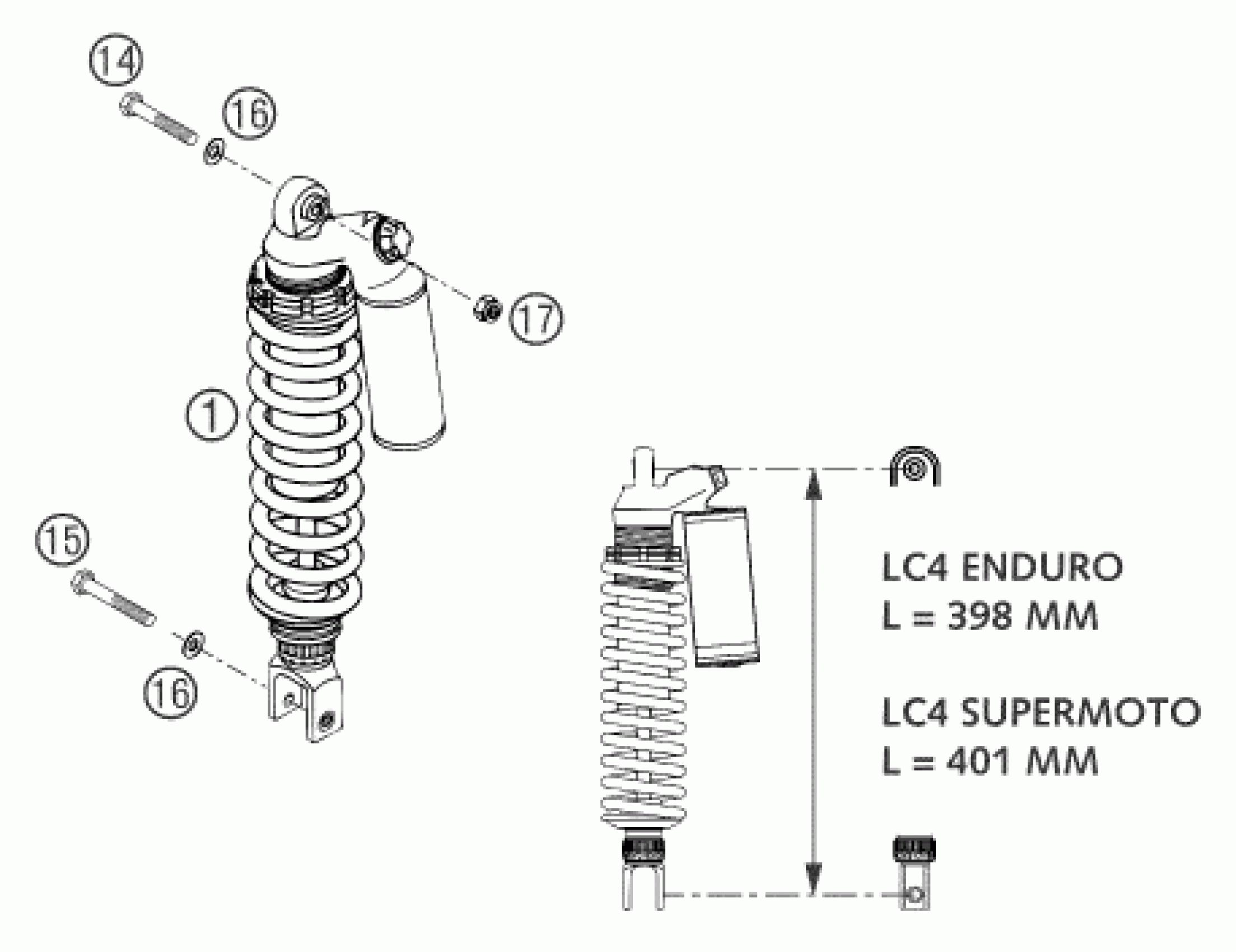 14

16

17

1

15

16

LC4 ENDURO
L = 398 MM

LC4 SUPERMOTO
L = 401 MM