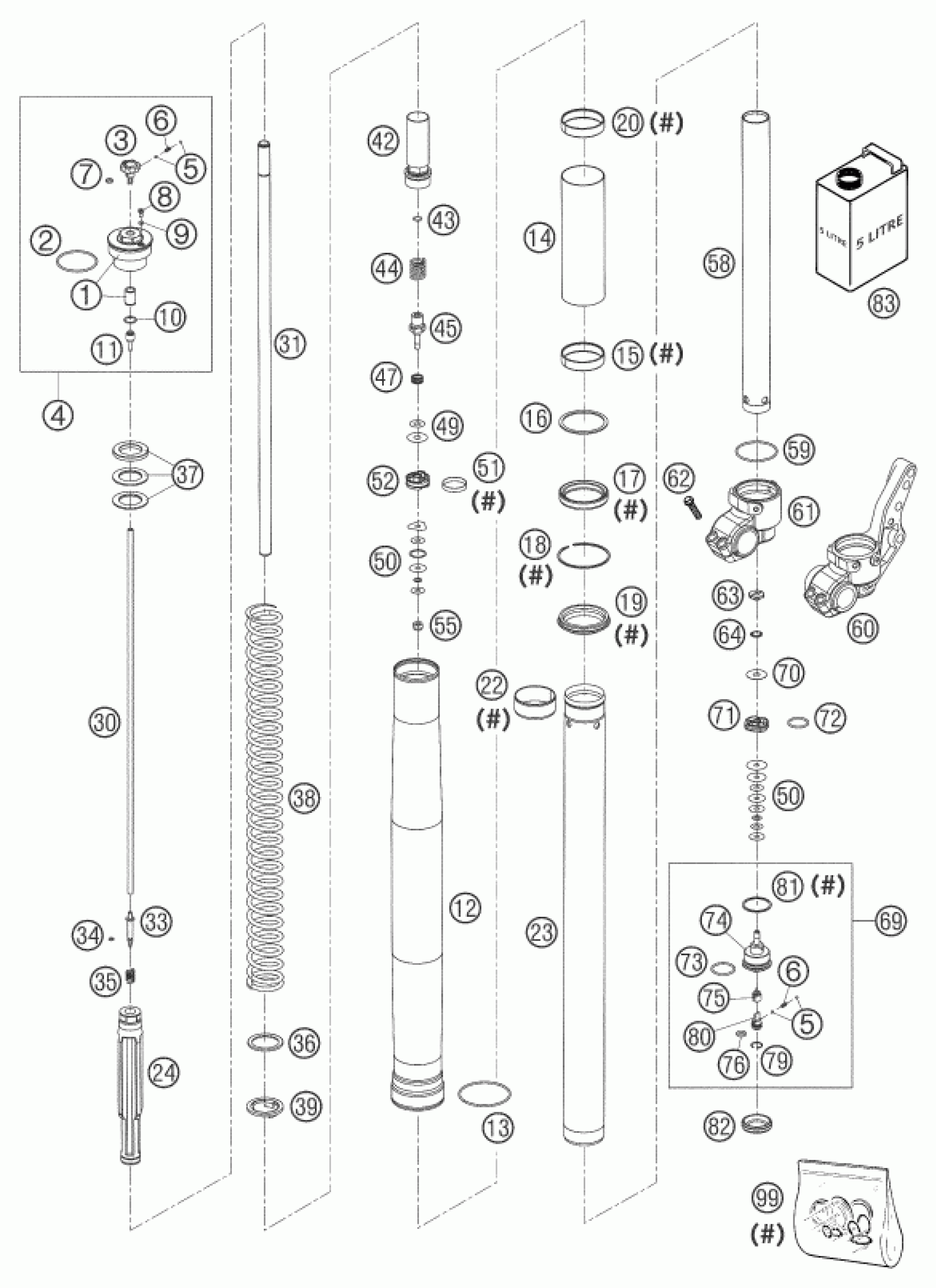 6
3
5
7
8
9
2
1
10
11
4
37
30
33
34
35
24
31
38
36
39
42
43
44
45
47
49
52
51
(#)
50
55
12
13
20 (#)
14
15 (#)
16
17
(#)
18
(#)
19
(#)
22
(#)
23
58
5 LITRE
5 LITRE
83
59
62
61
60
63
64
70
71
72
50
81 (#)
69
74
73
6
75
5
80
76
79
82
99
(#)