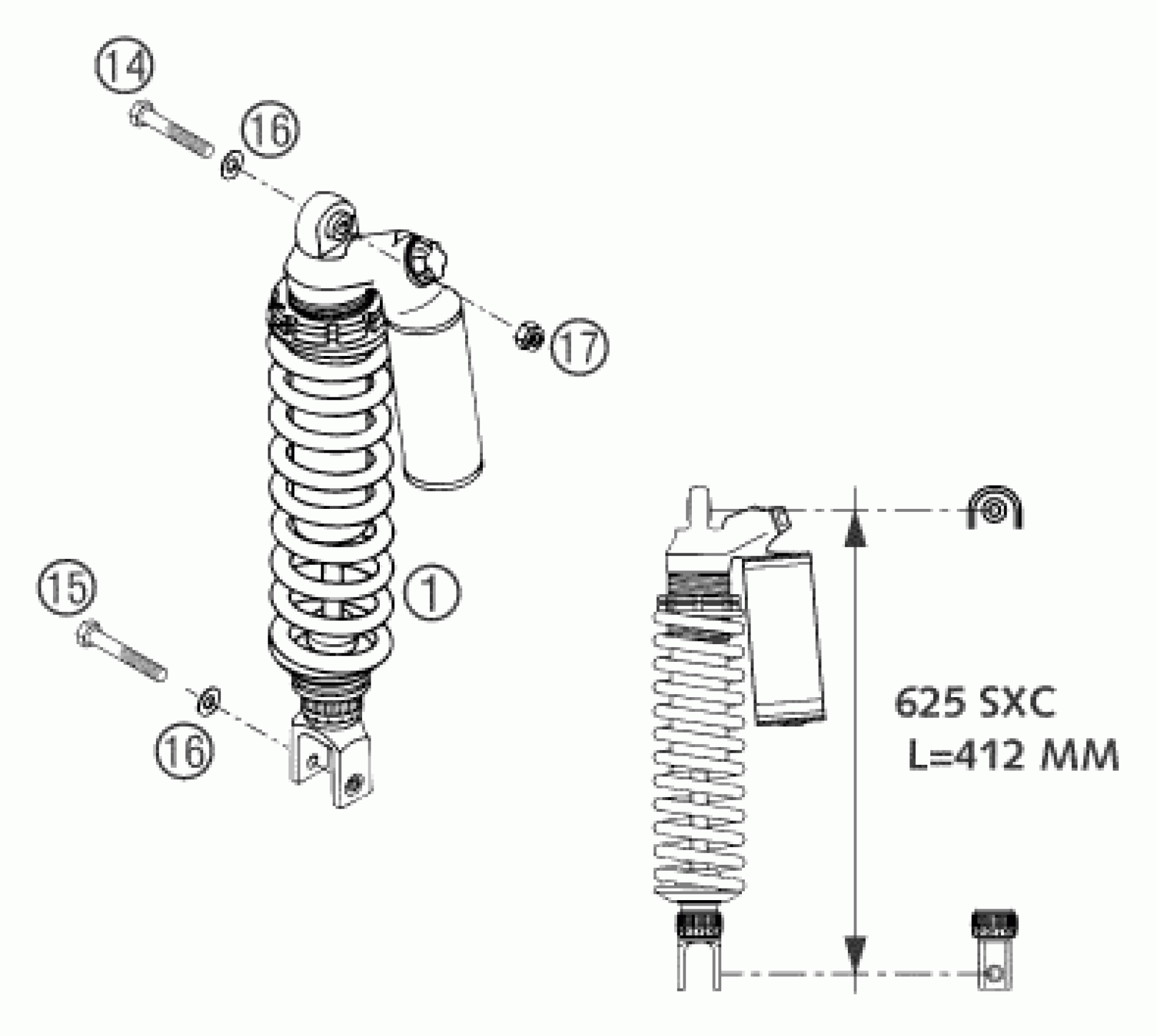 14
16
17
1
15
16
625 SXC
L=412 MM