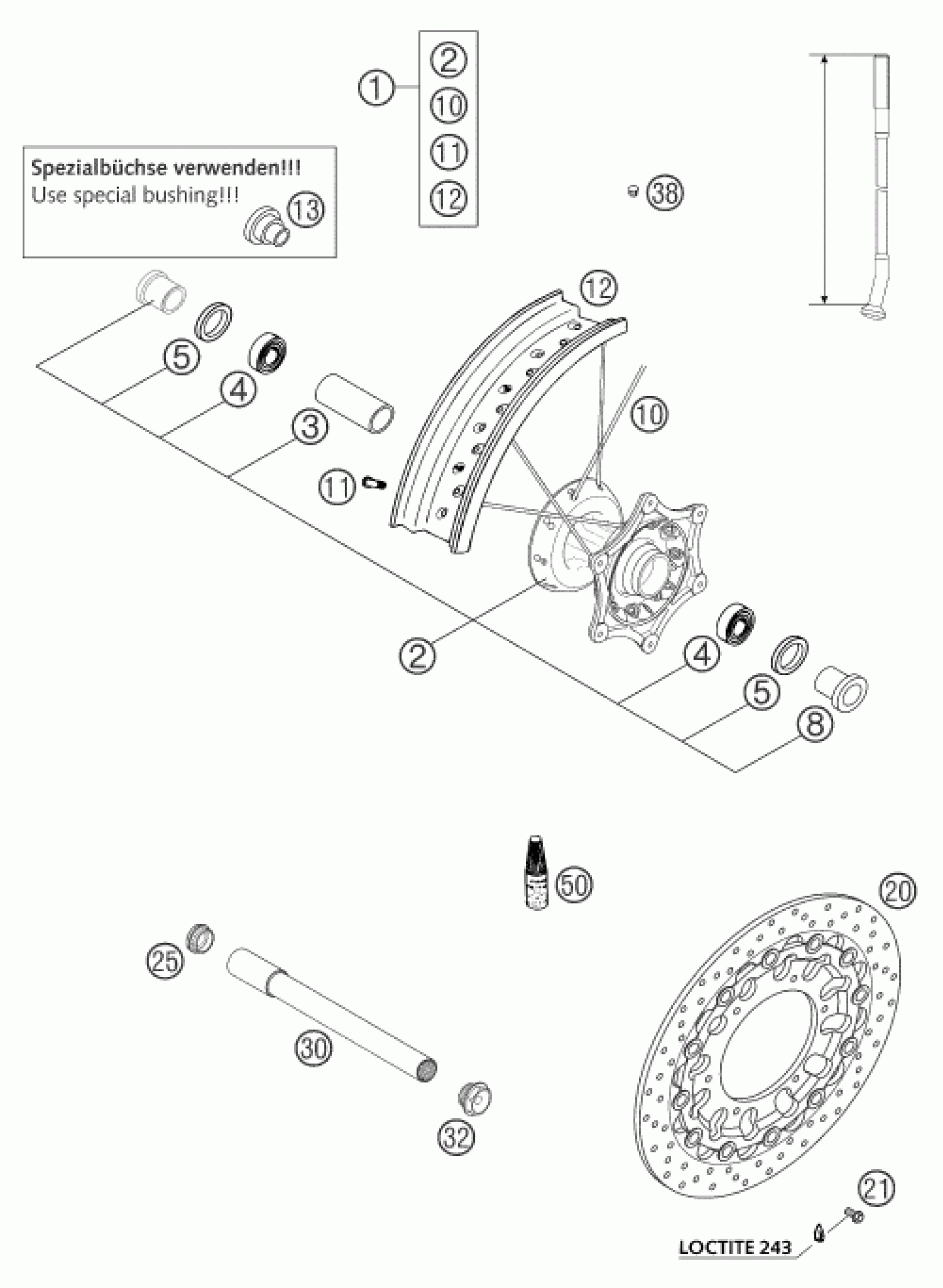 1
2
10
11
12

Spezialbüchse verwenden!!!
Use special bushing!!!
13

38

12

5
4
3
10
11
2
4
5
8

50
20
25
30
32
21
LOCTITE 243