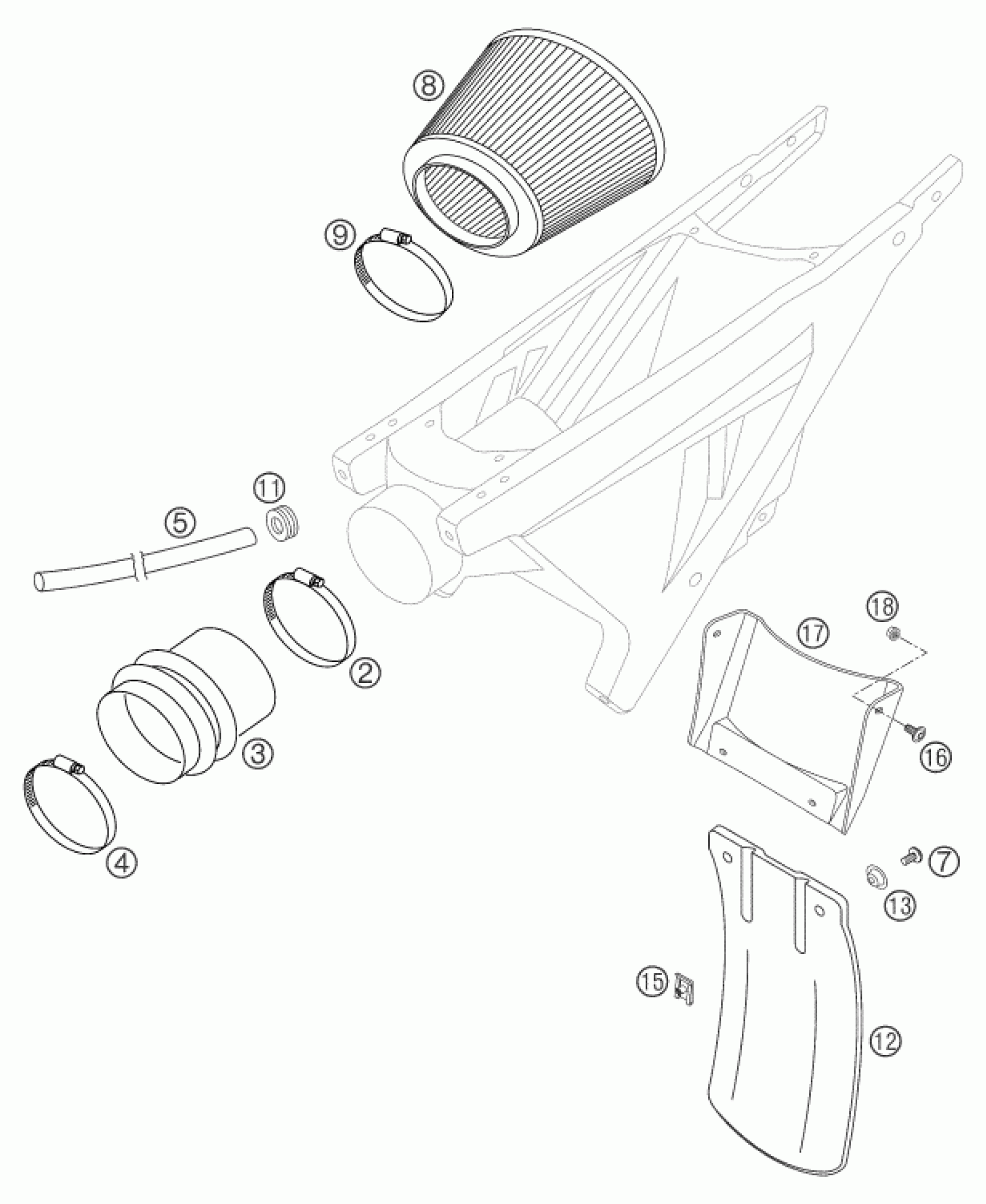 8
9
11
5
2
3
4
18
17
16
7
13
15
12