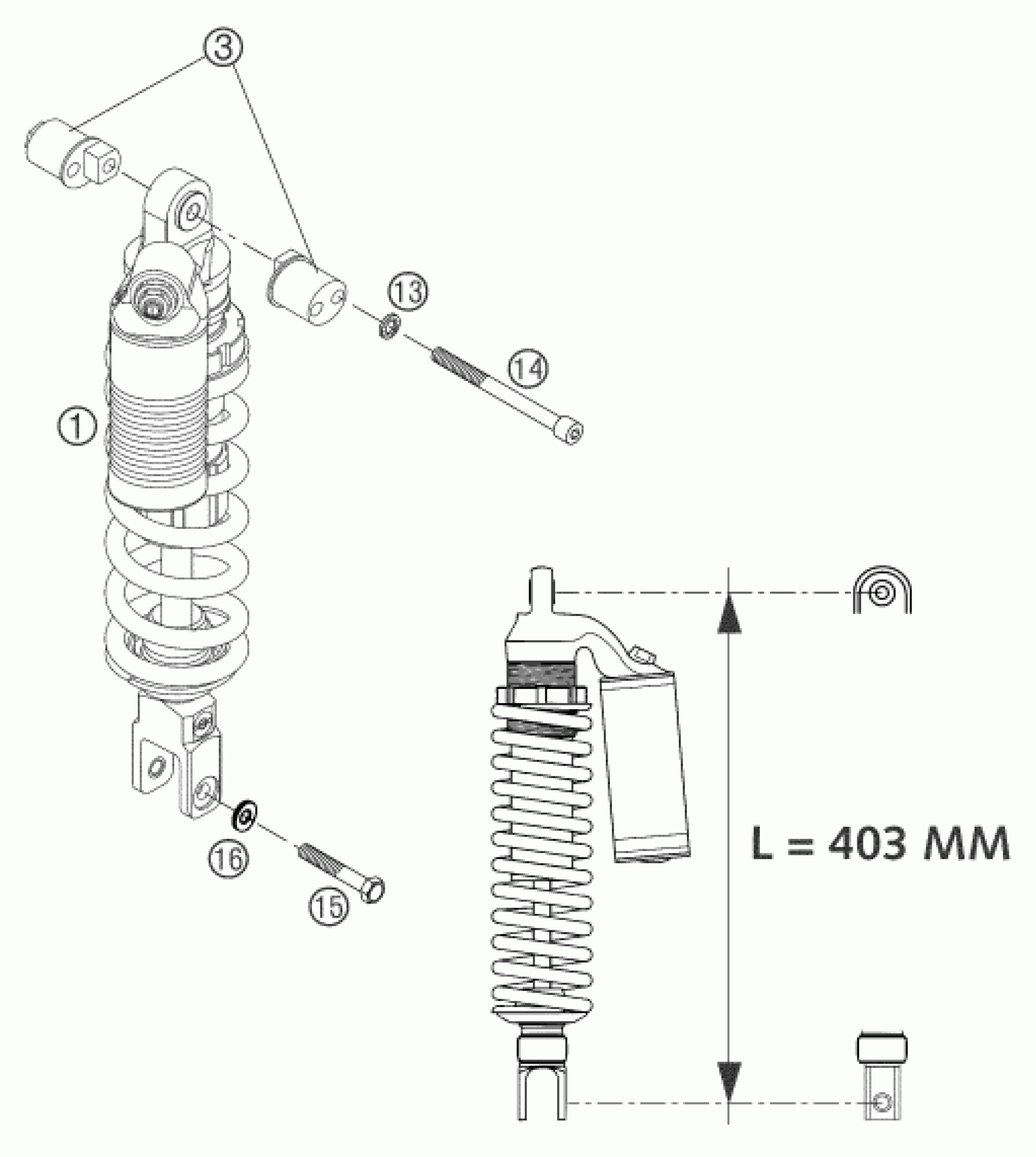 3
13
14
1
16
15
L = 403 MM