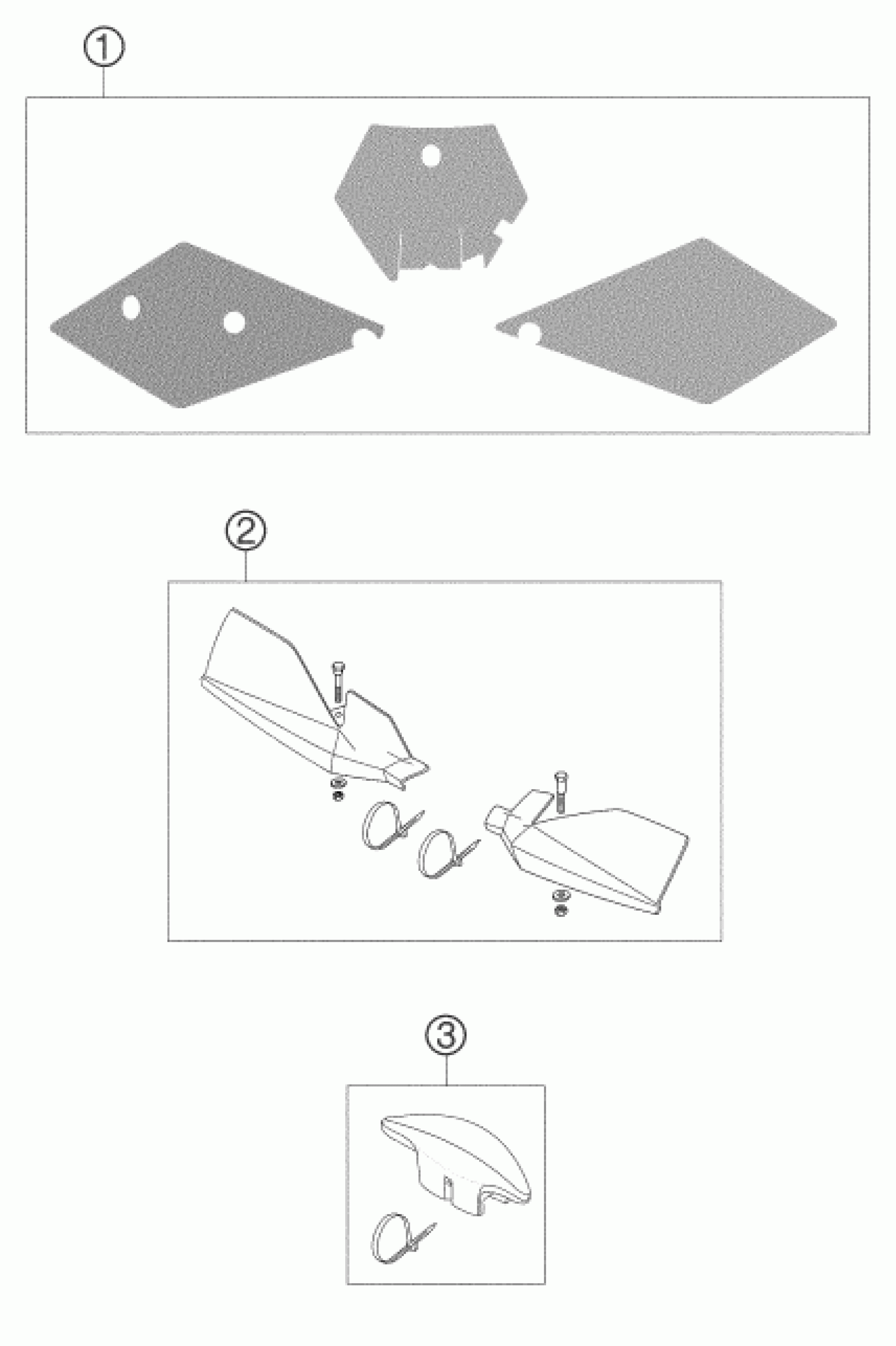 1

2

3