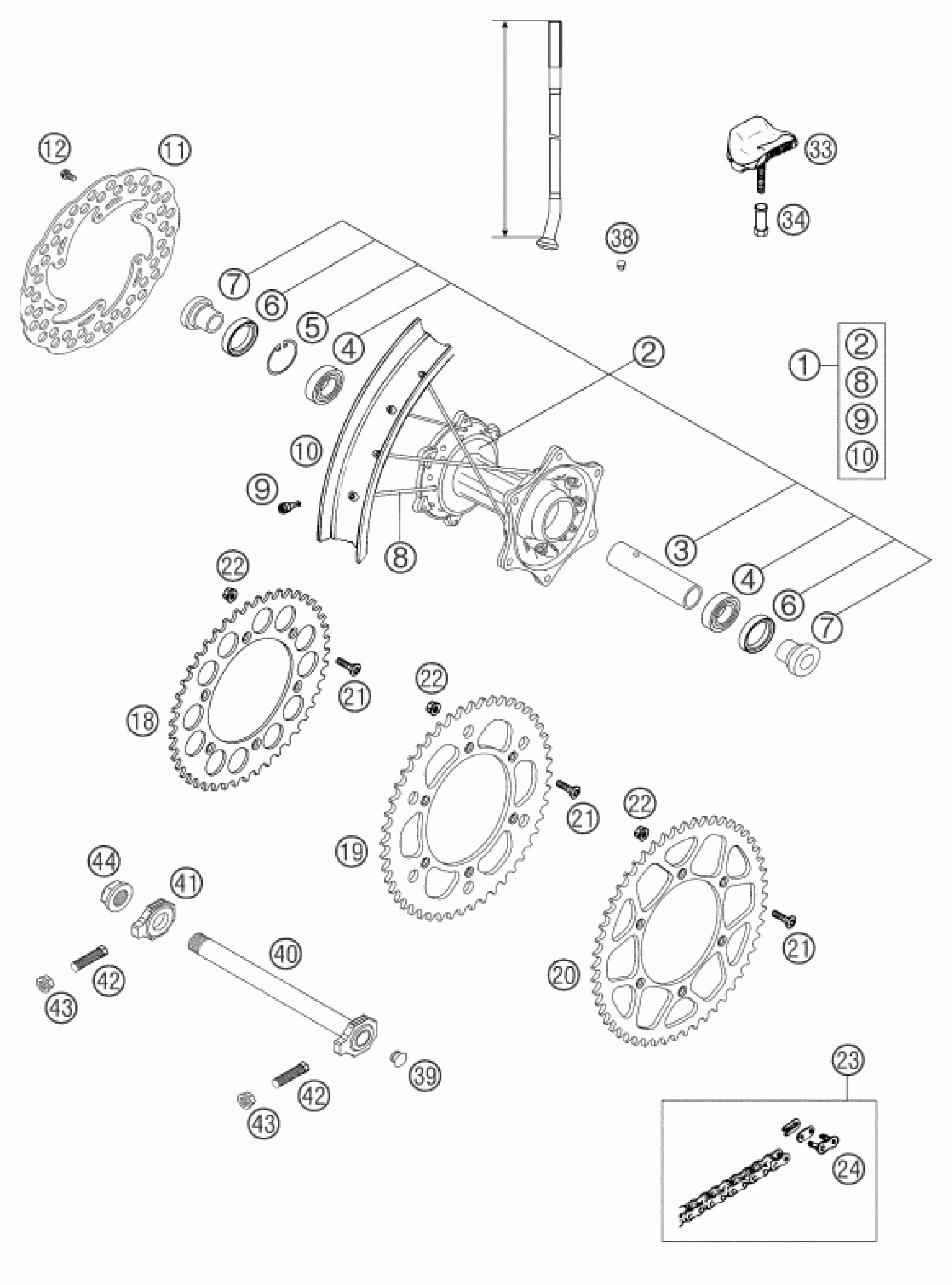 12
11
33
34
38
7
6
5
4
2
1
2
8
9
10
10
9
8
3
4
6
7
22
21
18
22
21
19
22
21
20
44
41
40
42
43
39
42
43
23
24