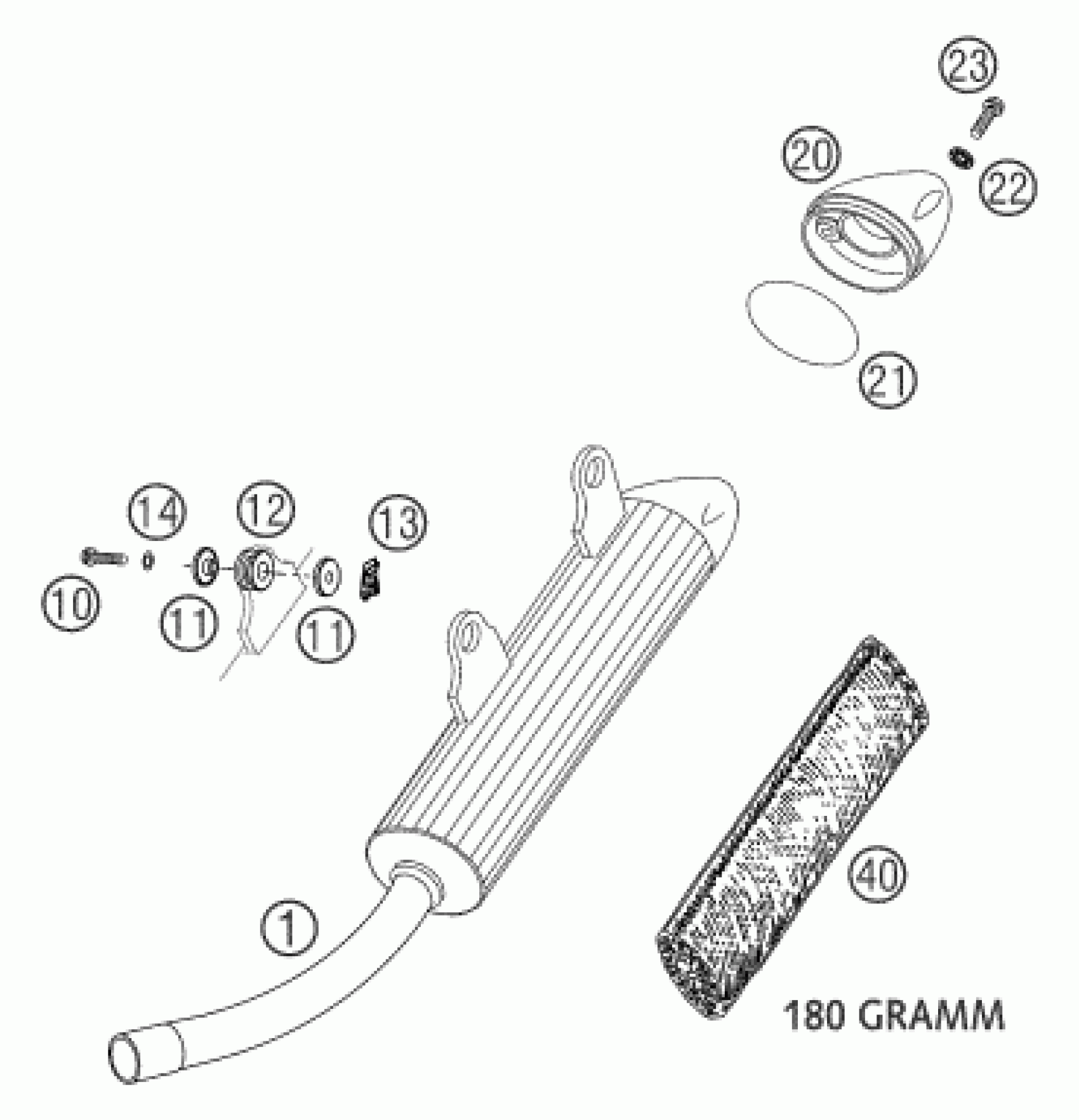 23
20
22
21
14
12
13
10
11
11
1
40
180 GRAMM