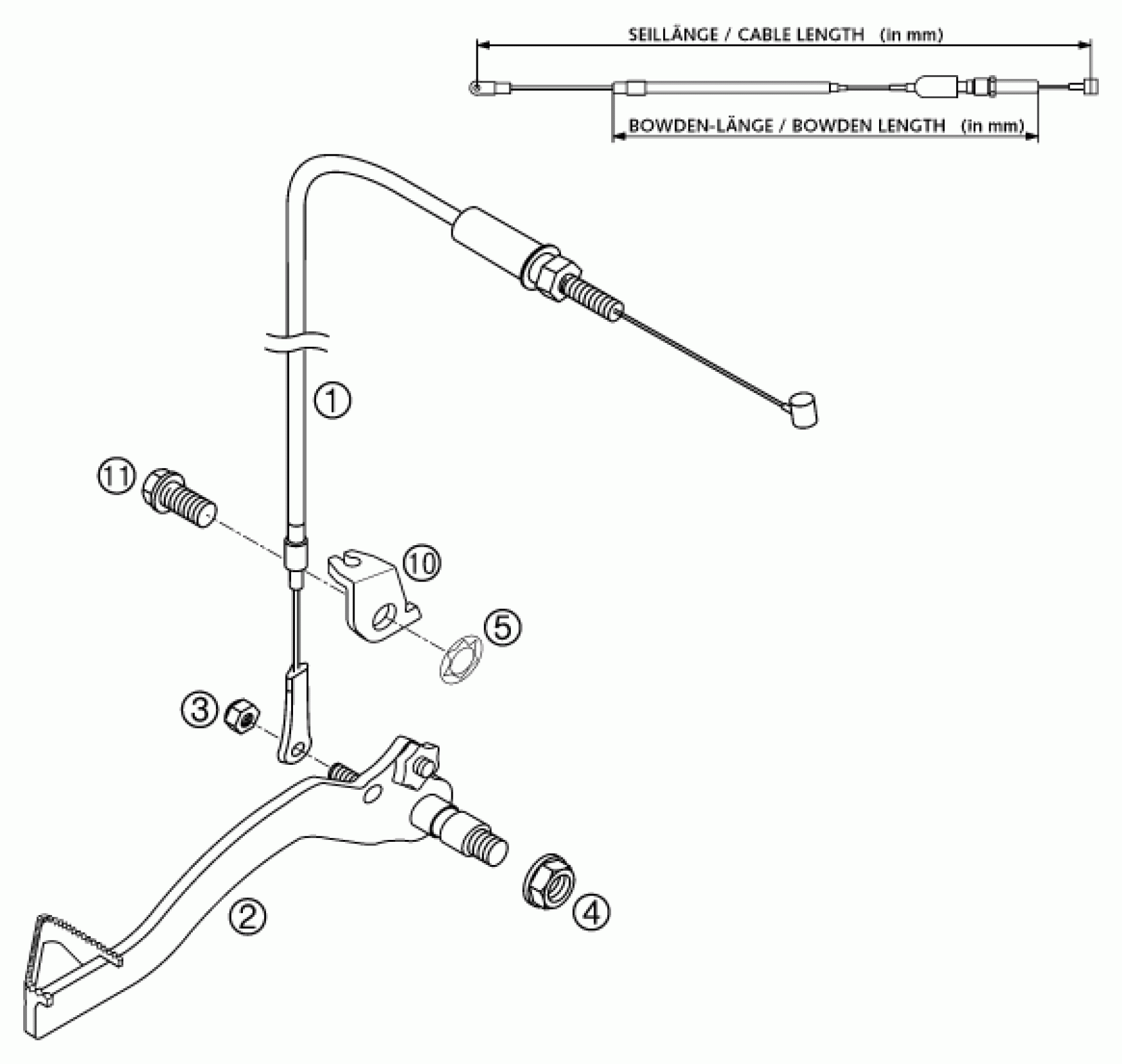 SEILLÄNGE / CABLE LENGTH (in mm)

BOWDEN-LÄNGE / BOWDEN LENGTH (in mm)

1

11

10

5

3

2

4